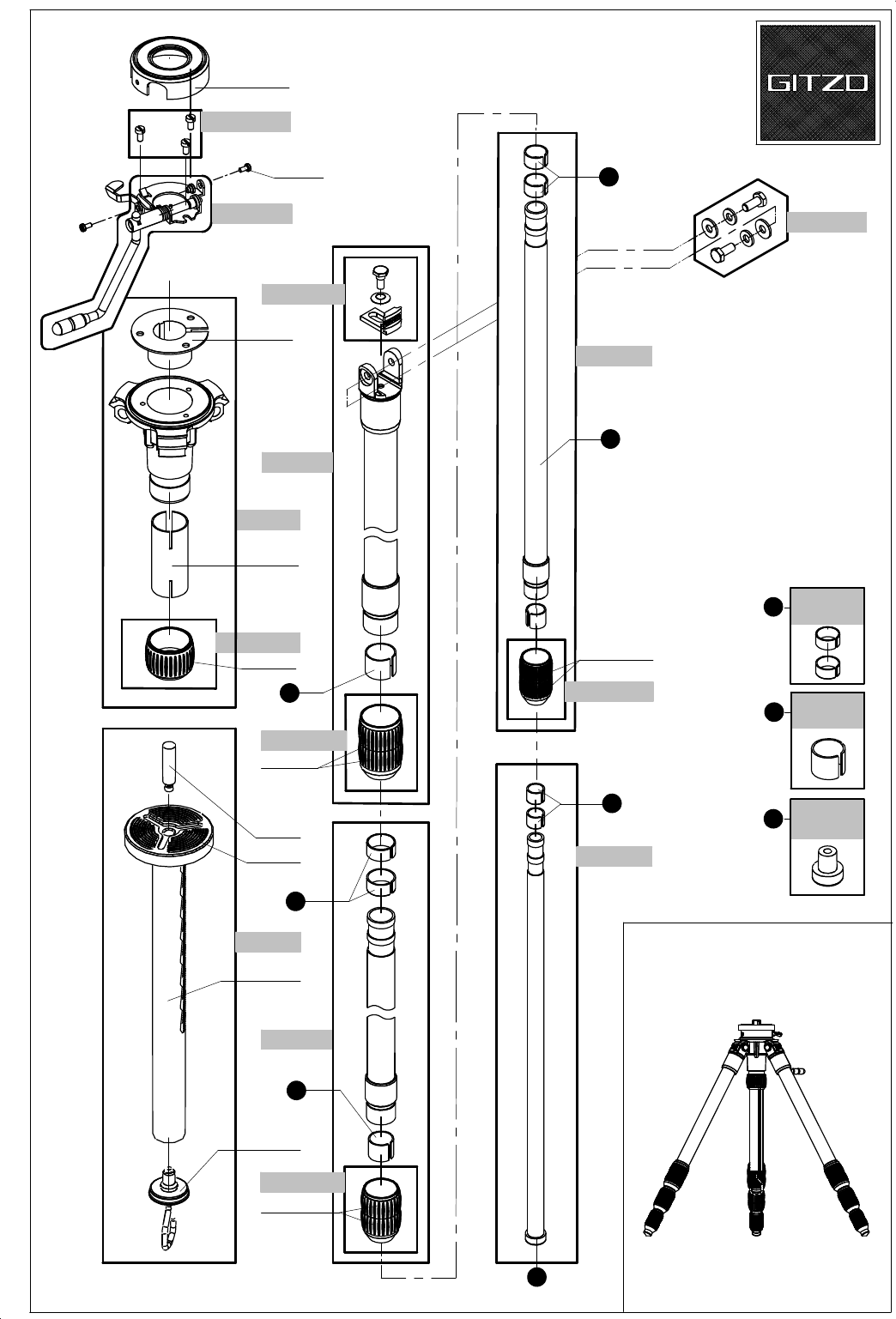 GITZO