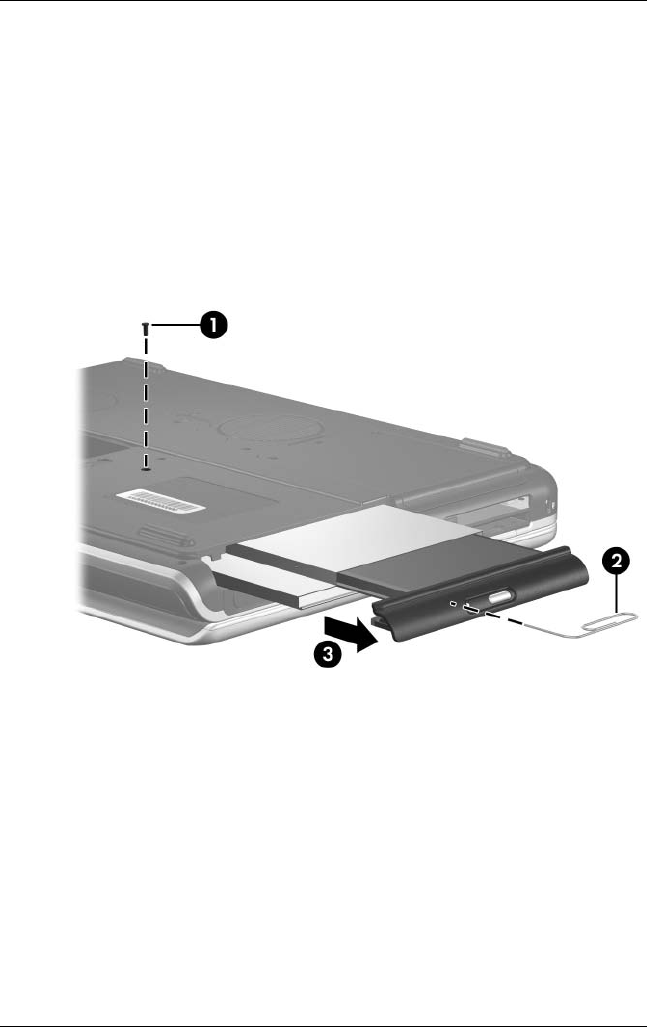 1

2

3