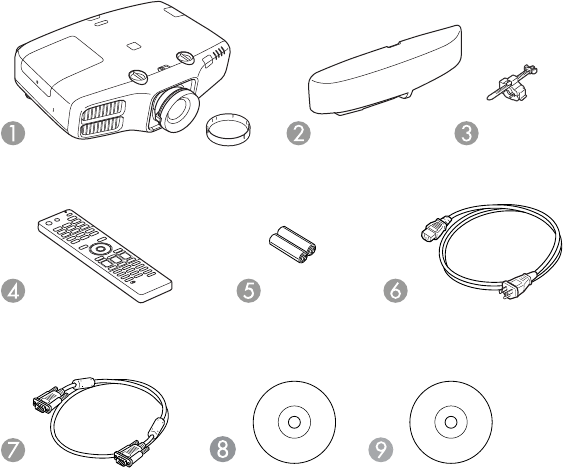 1
2
3
4
5
6
7
8
9