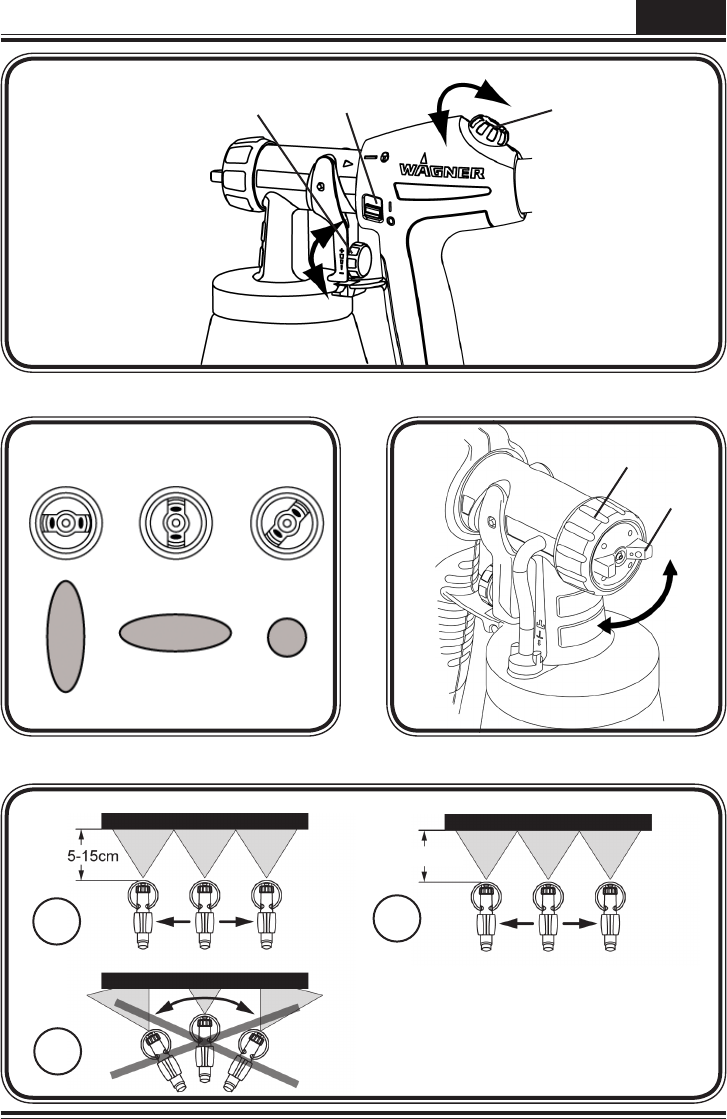 WAGNER

5-15cm