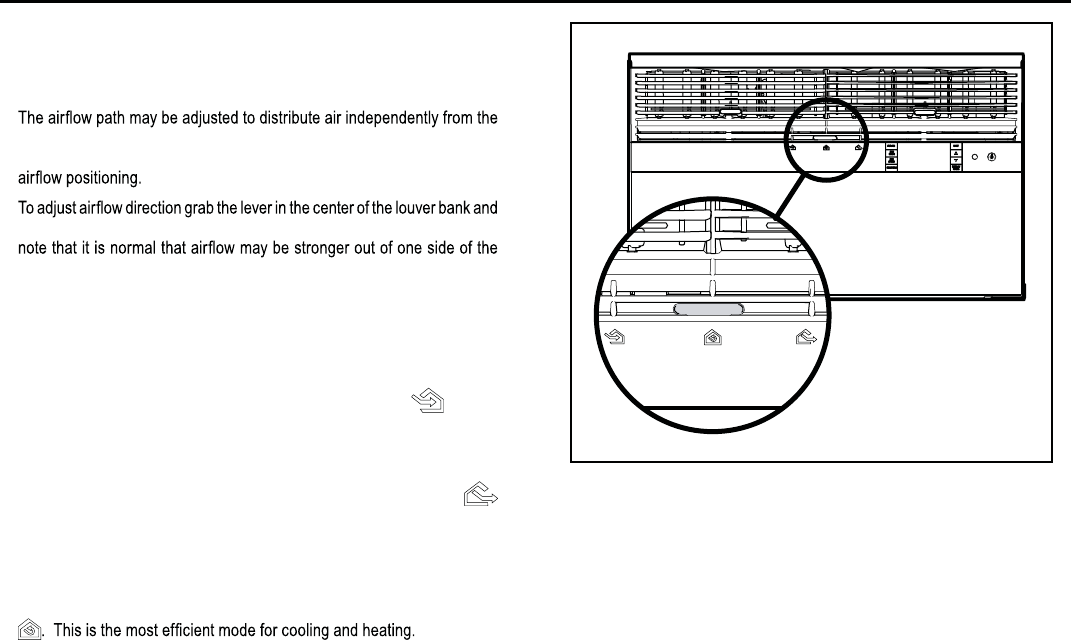 The airflow path may be adjusted to distribute air independently from the

airflow positioning.

To adjust airflow direction grab the lever in the center of the louver bank and

note that it is normal that airflow may be stronger out of one side of the

. This is the most efficient mode for cooling and heating.