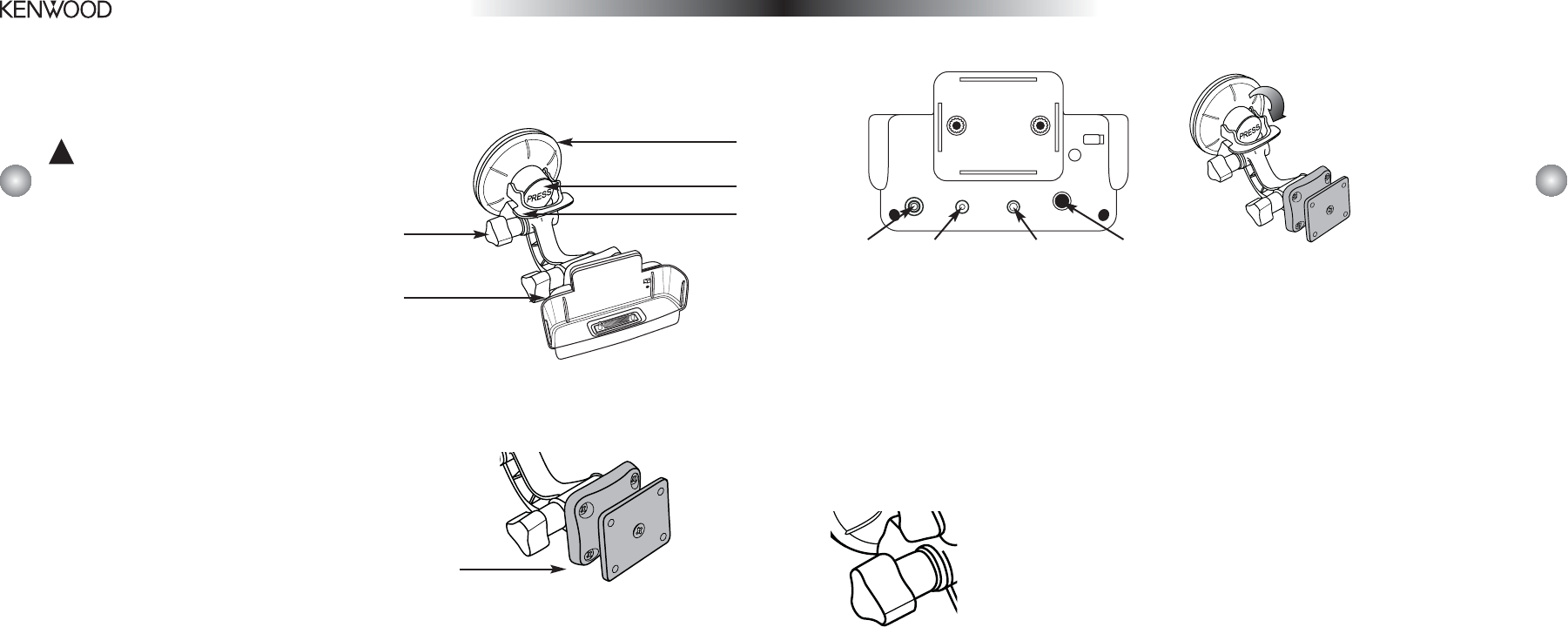 KENWOOD

PRESS

PRESS