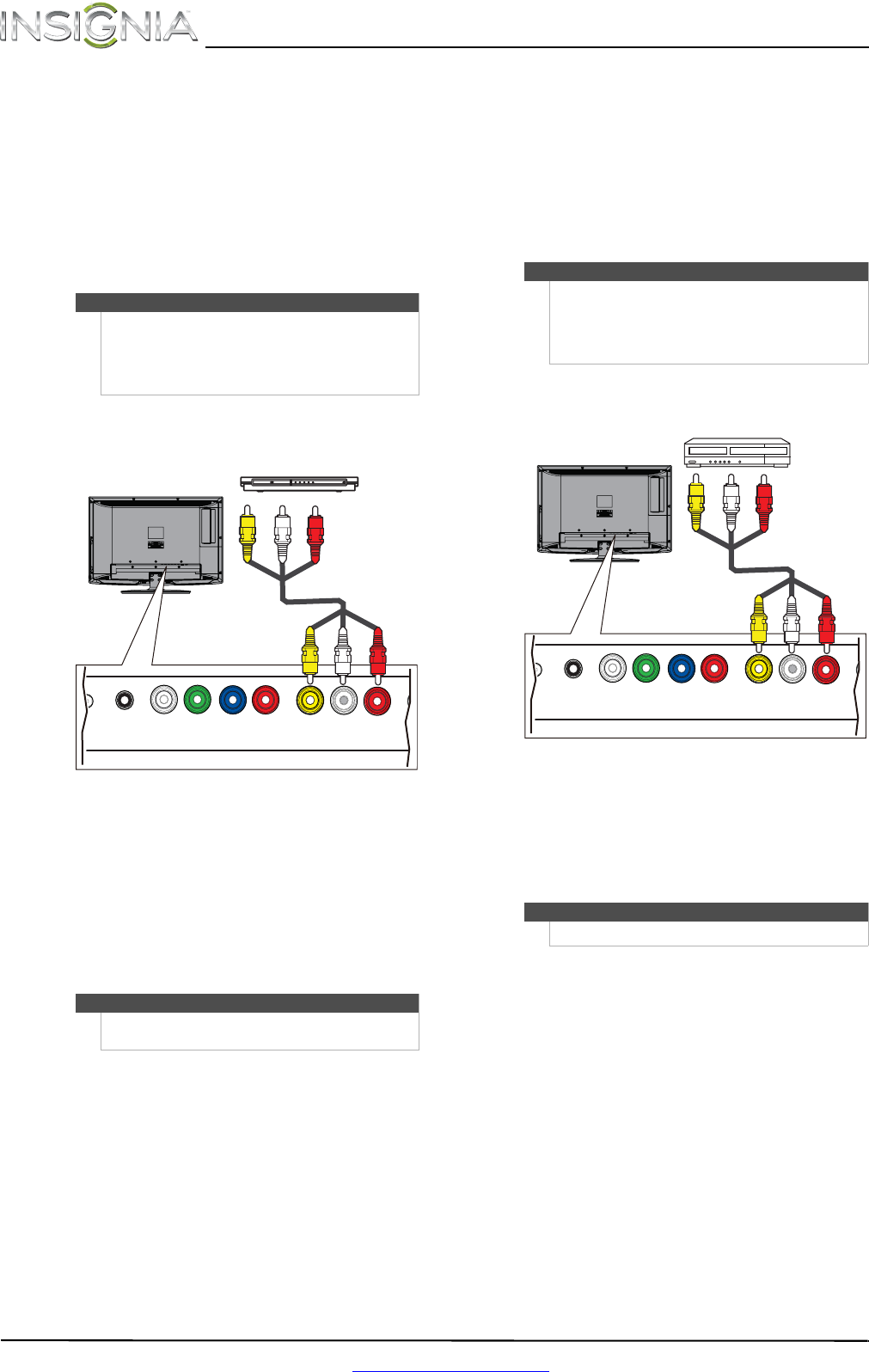 INSIGNIA