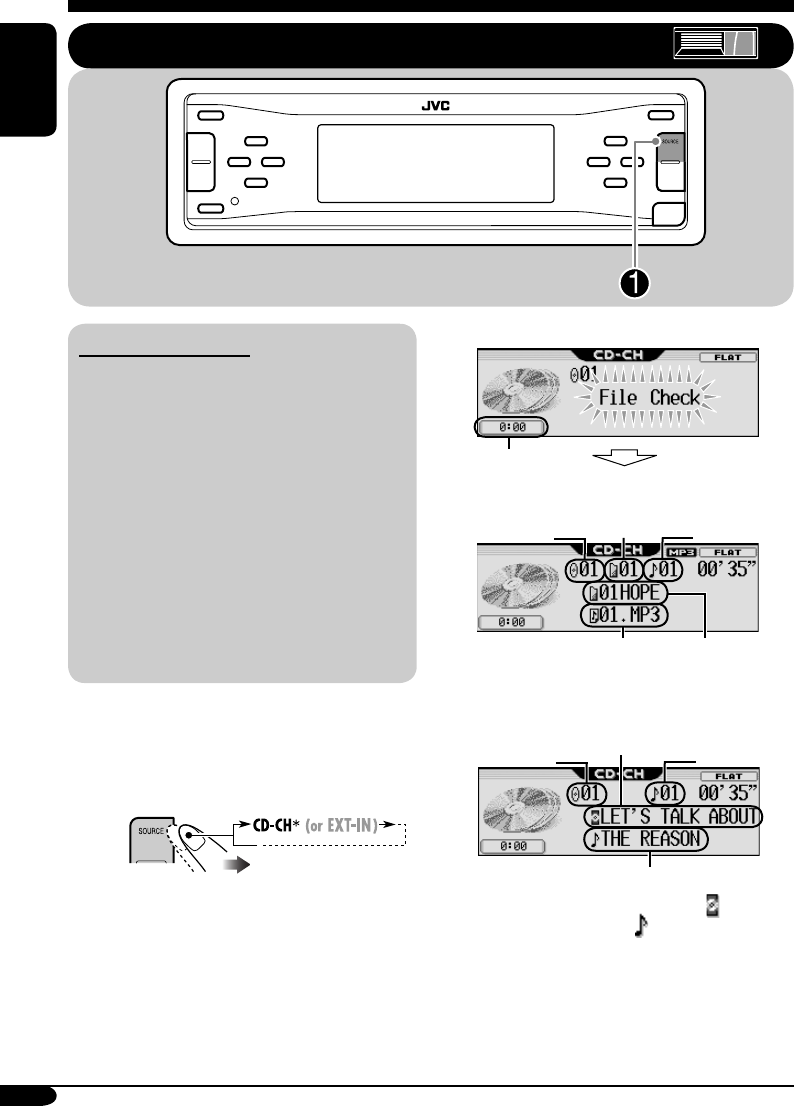 JVC

SOURCE

1

CD-CH

FLAT

01

File Check

0:00

CD-CH

MP3

FLAT

01

01

01

00'35"

01HOPE

01.MP3

0:00

CD-CH

FLAT

01

01

00'35"

LET'S TALK ABOUT

THE REASON

0:00

SOURCE

CD-CH* (or EXT-IN)