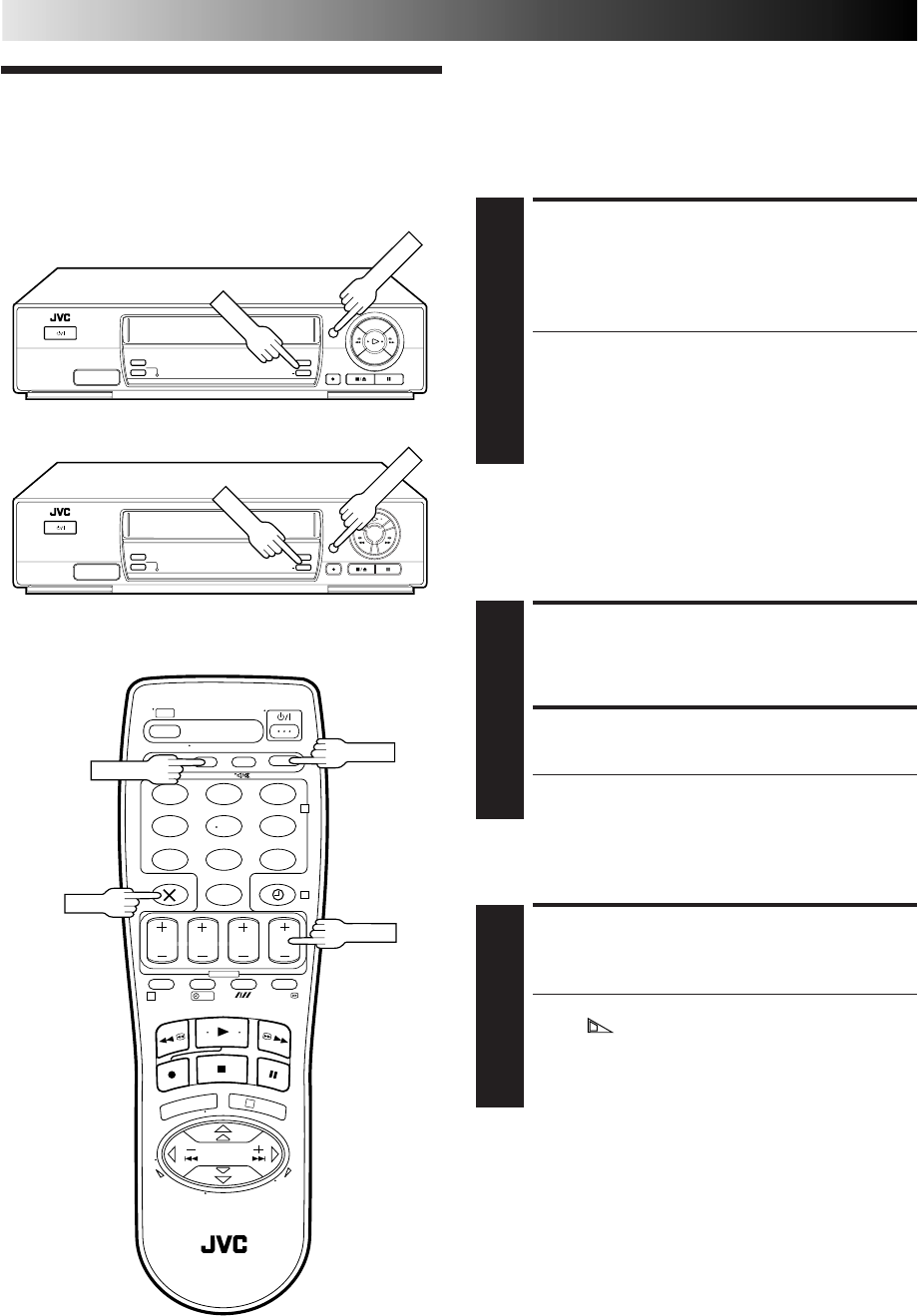 JVC

JVC

JVC