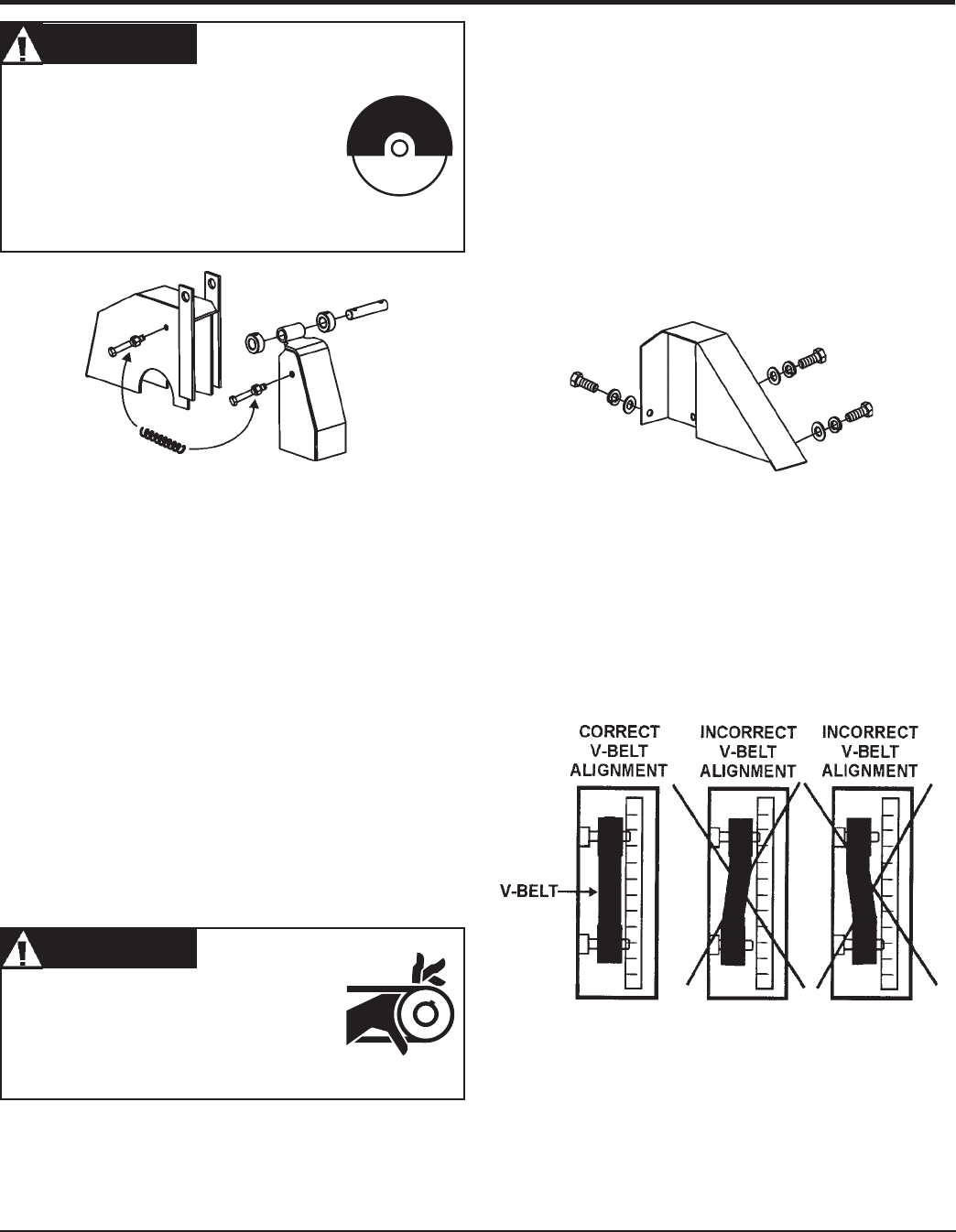 CORRECT V-BELT ALIGNMENT

INCORRECT V-BELT ALIGNMENT

INCORRECT V-BELT ALIGNMENT

V-BELT