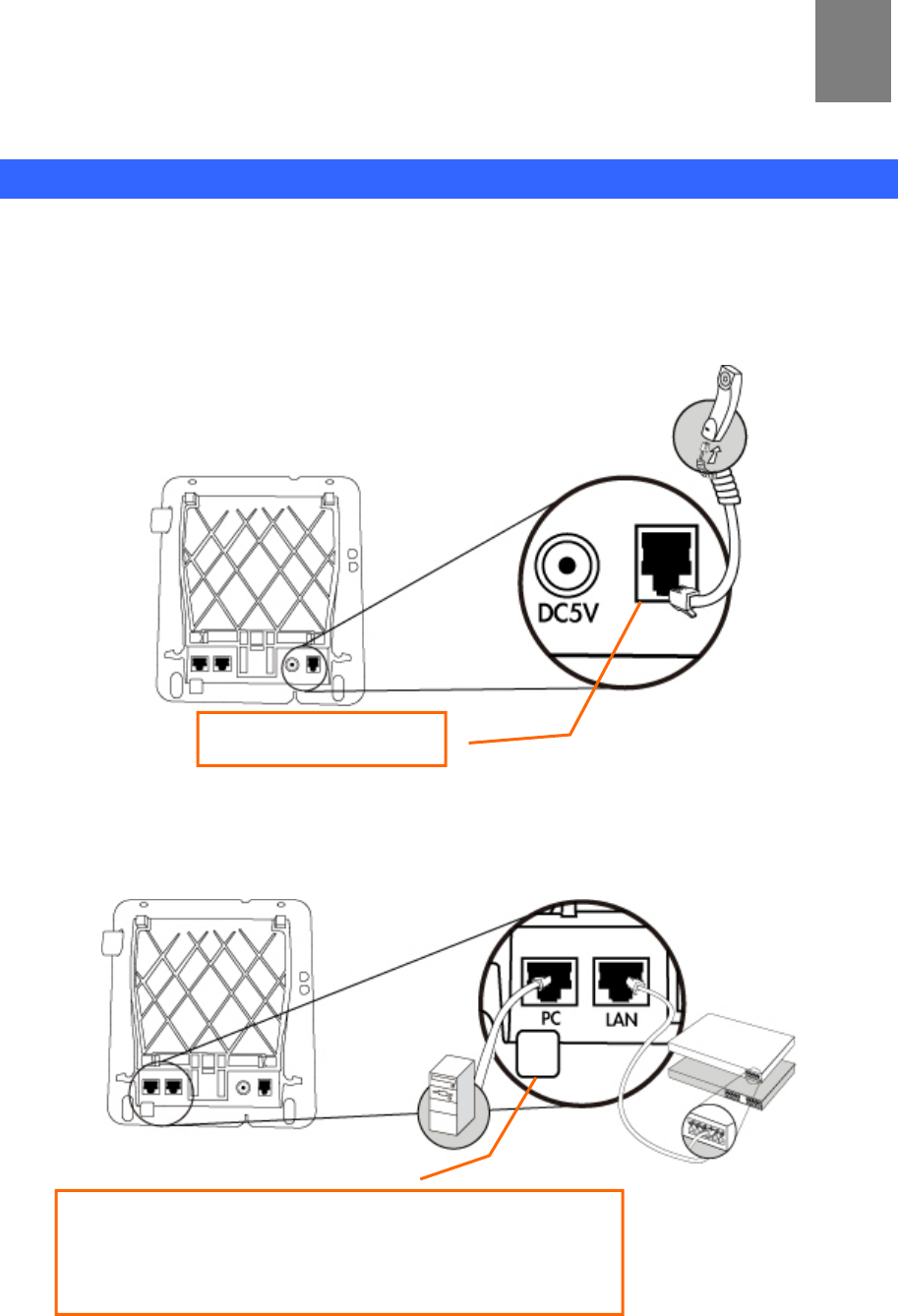 DC5V

PC

LAN