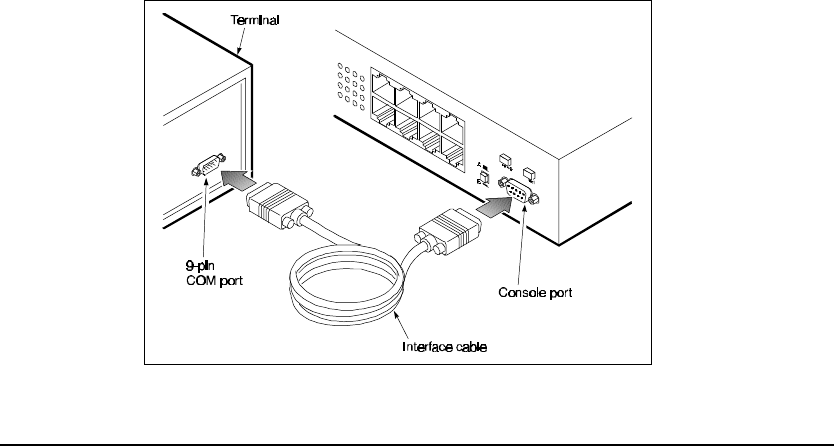 Terminal

9-pin COM port

Console port

Interface cable