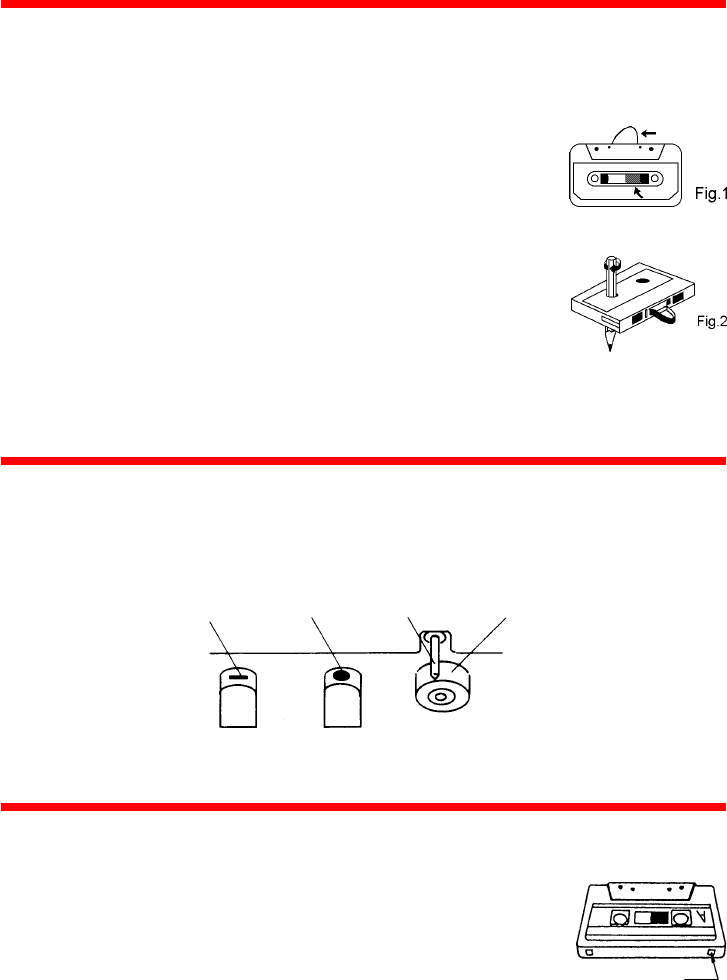 Fig.1

Fig.2