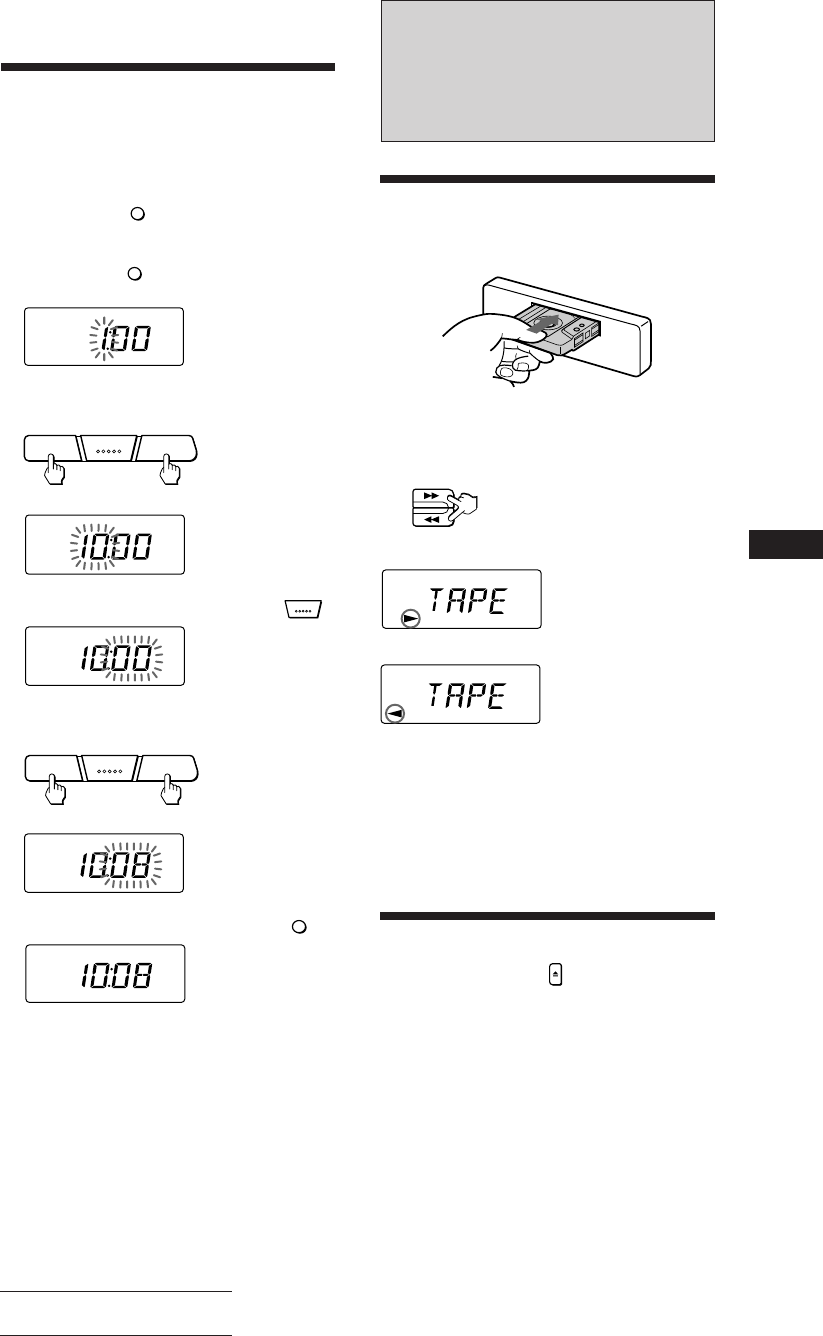 1:00

10:00

10:00

10:08

10:08

TAPE

TAPE