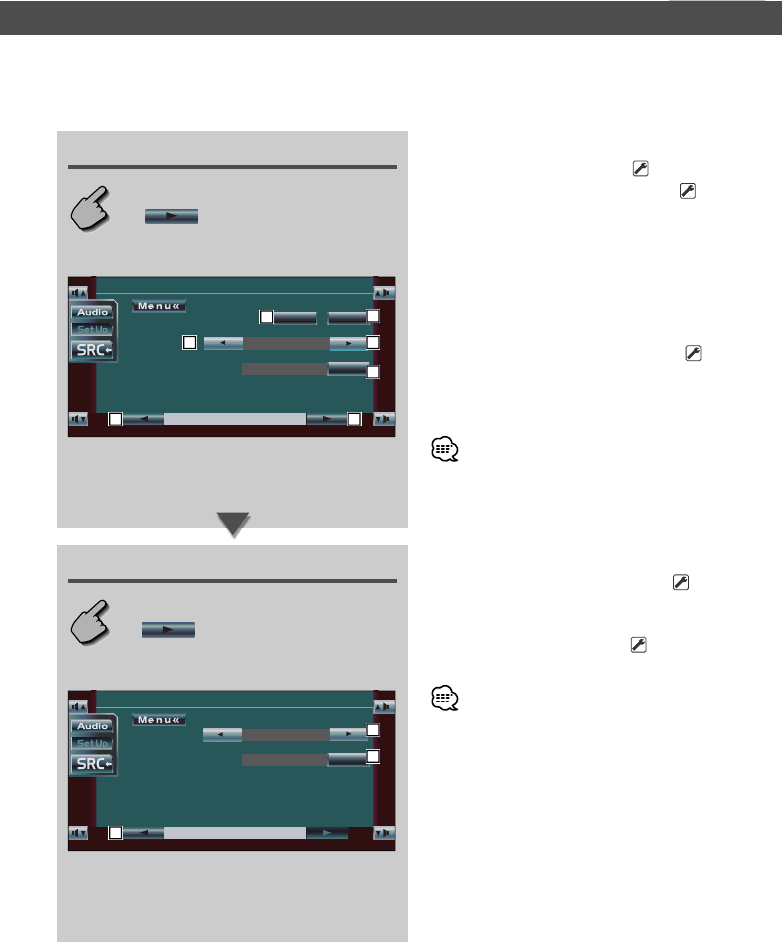 Menu«

Audio

SetUp

SRC

Menu«

Audio

SetUp

SRC