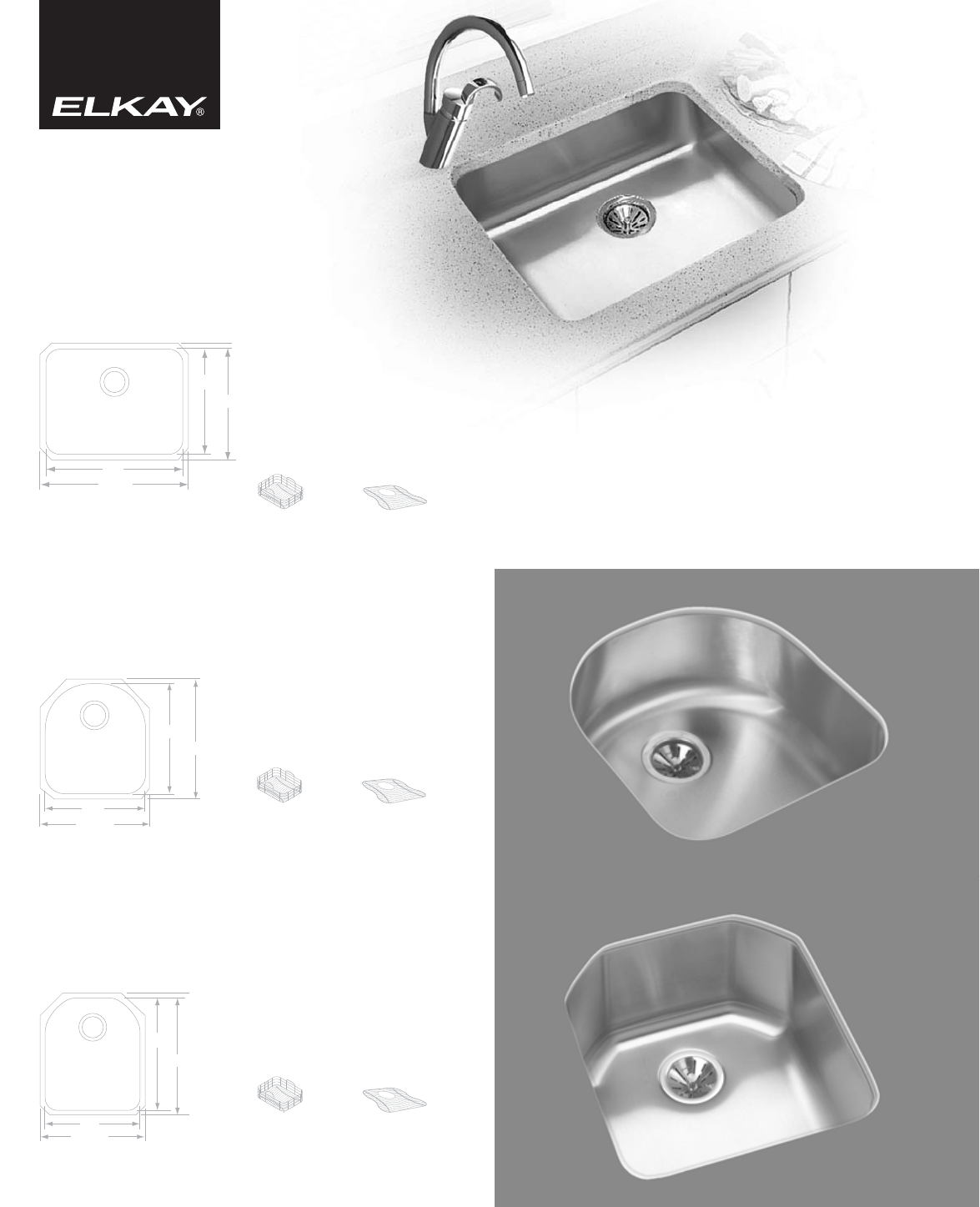 ELKAY®