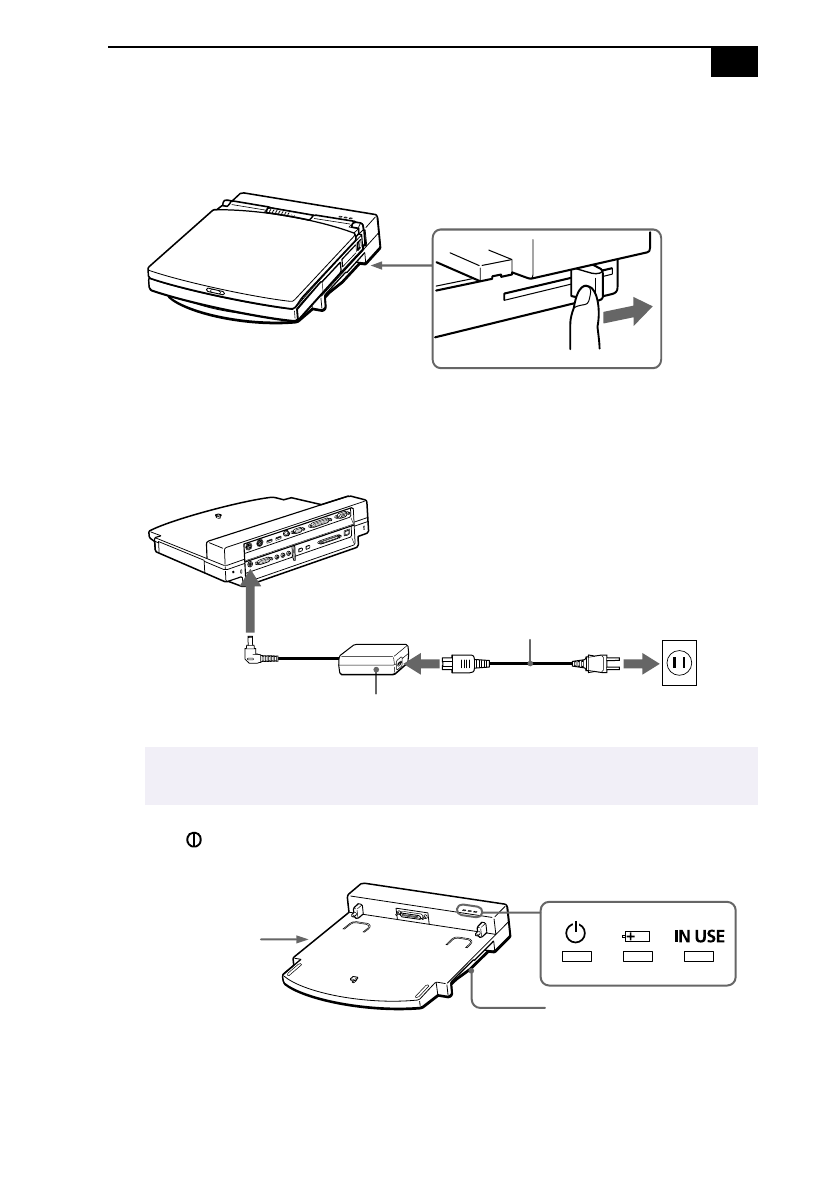 IN USE