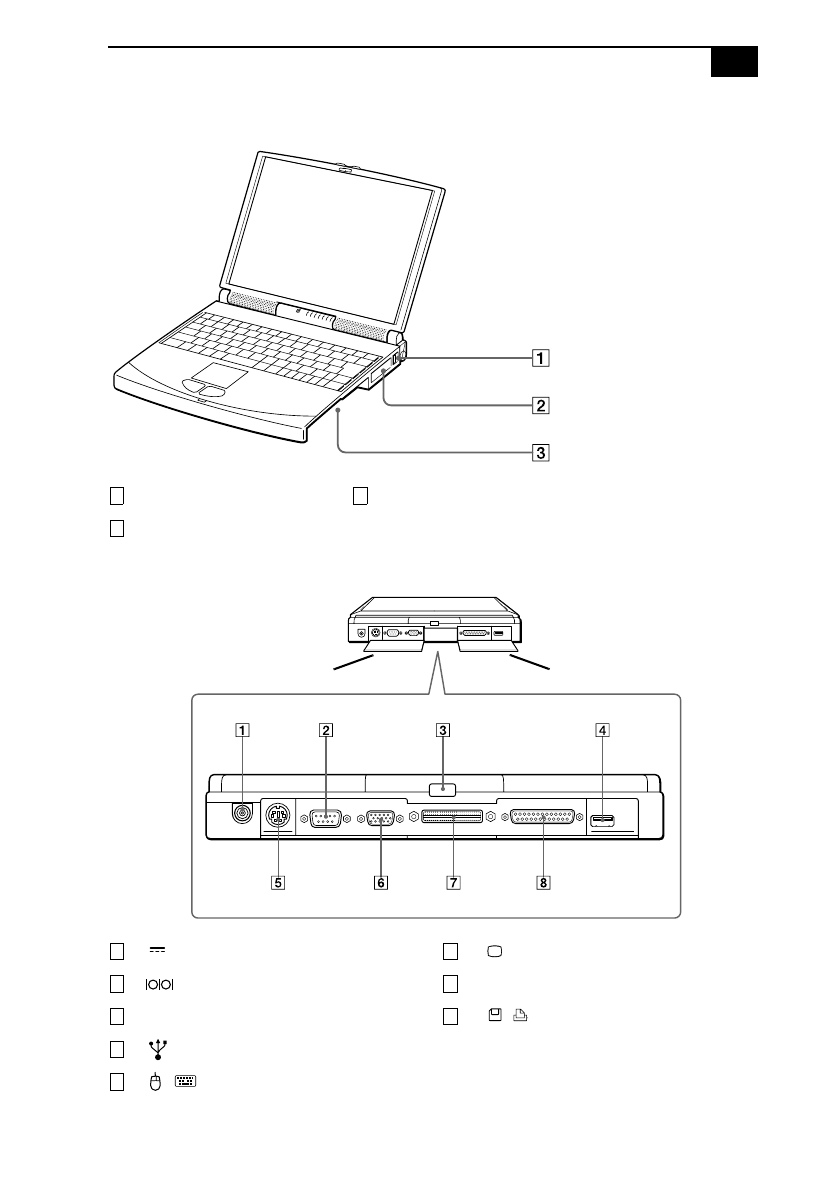 1

2

3

1 2 3 4

5 6 7 8