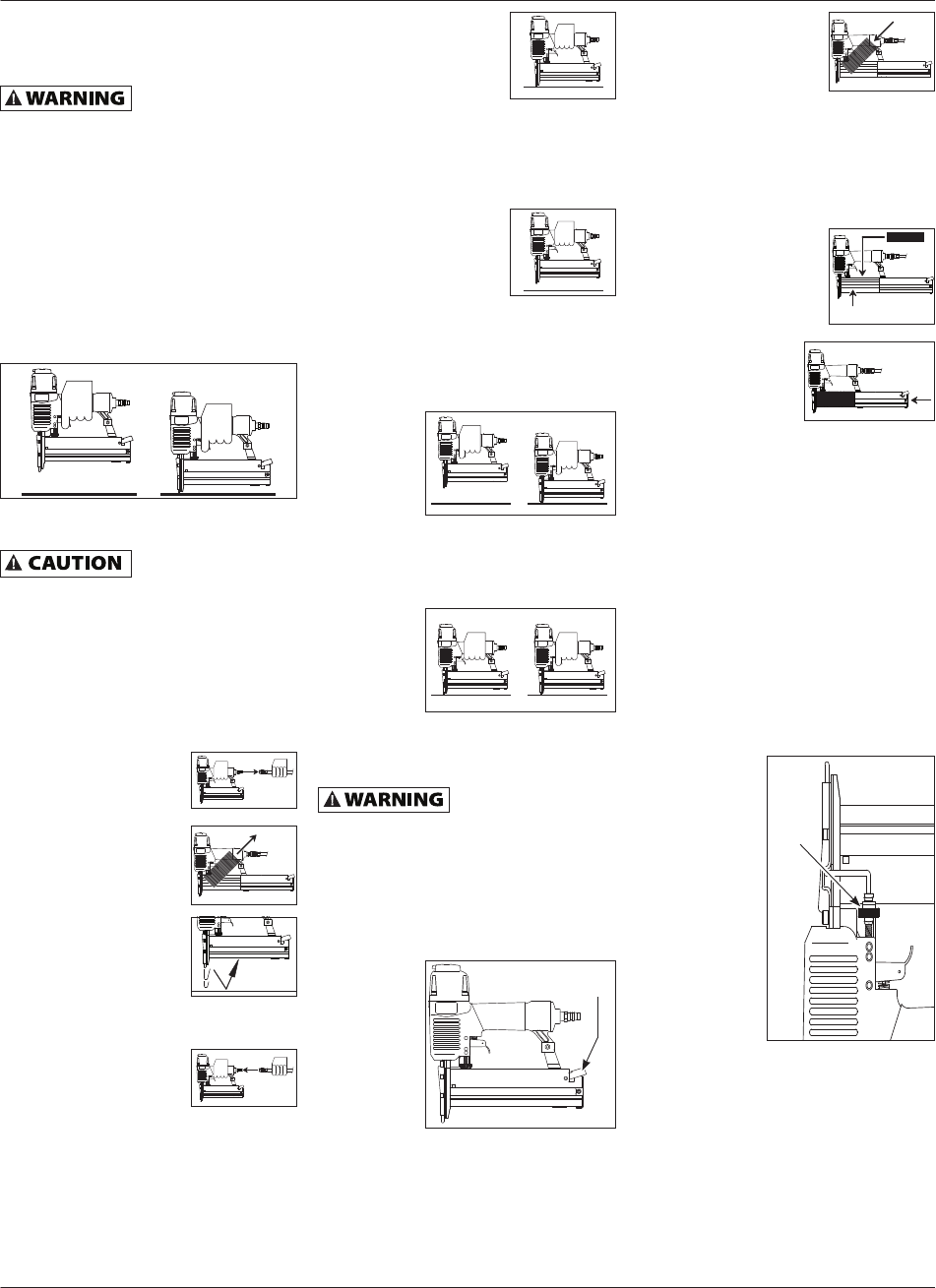 WARNING

CAUTION

WARNING