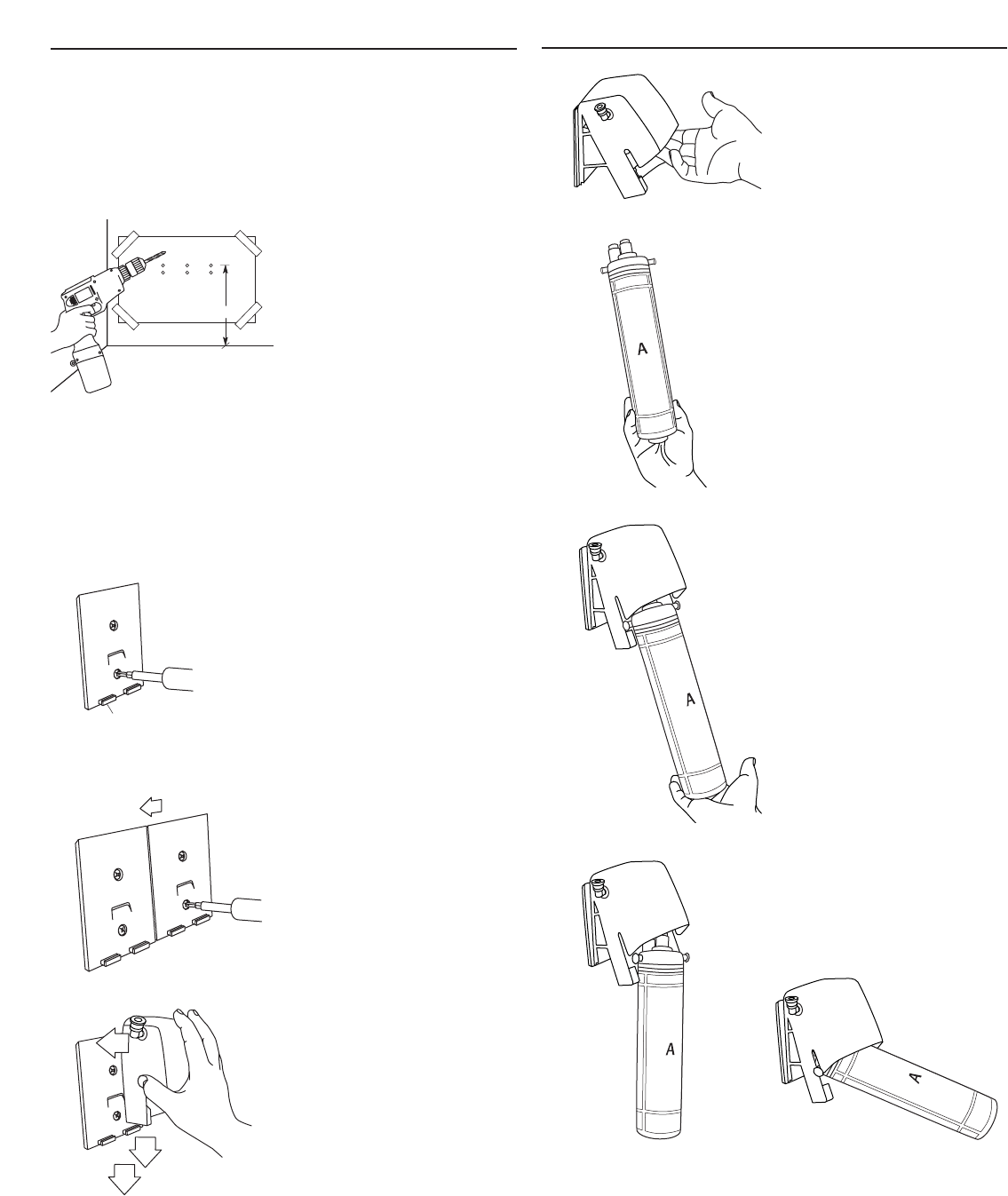 A

A

A

A