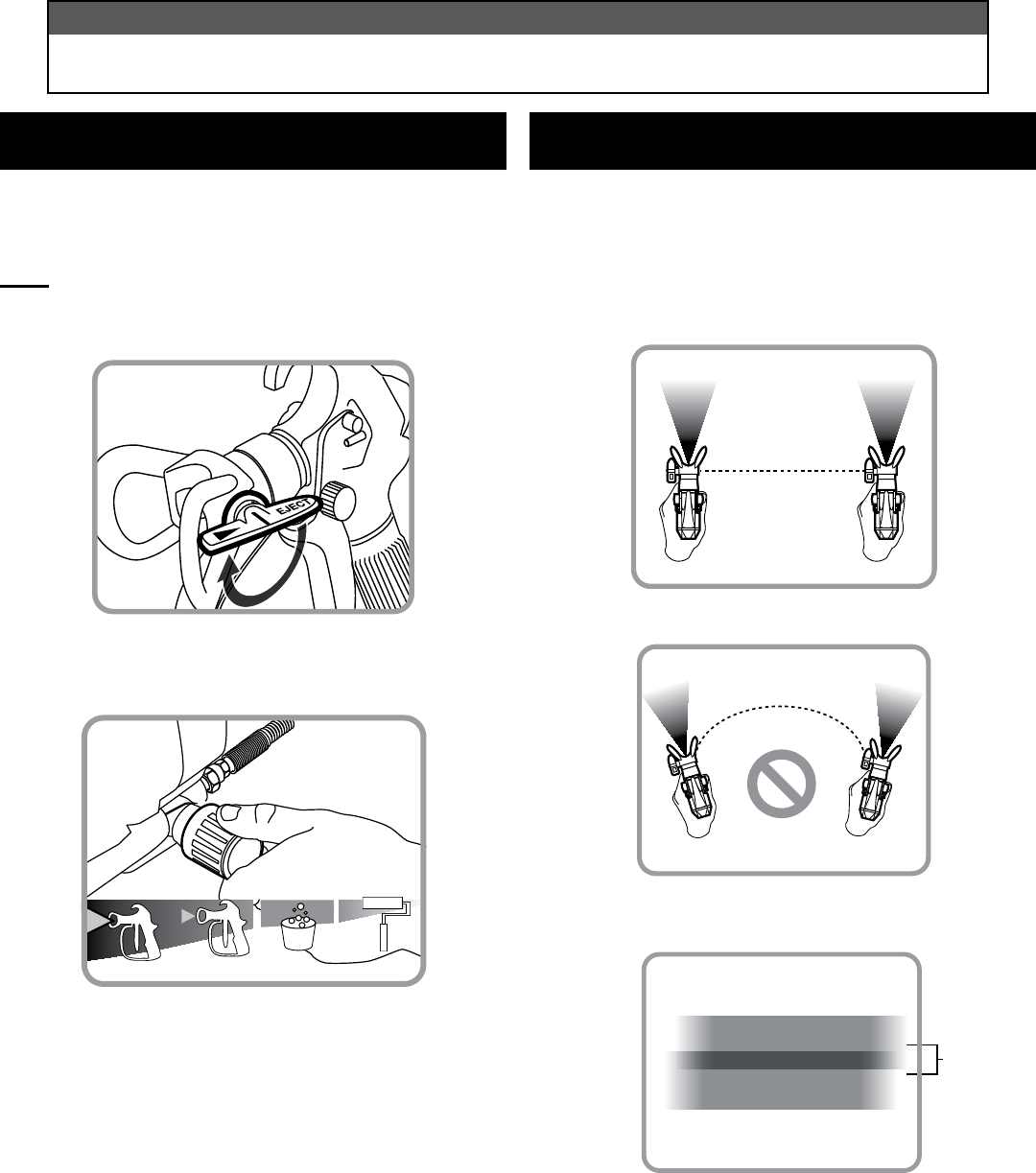 EJECT