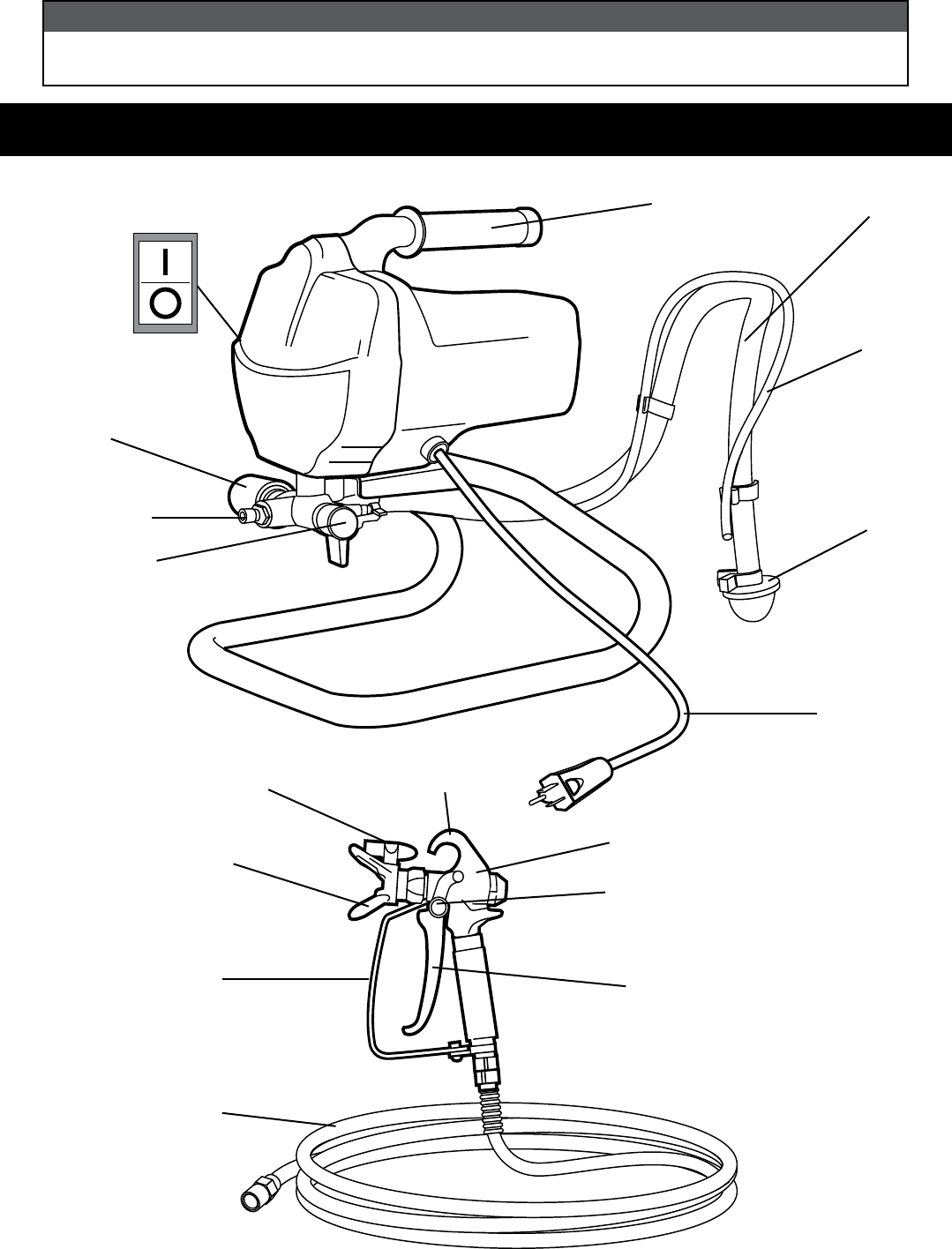 I

O