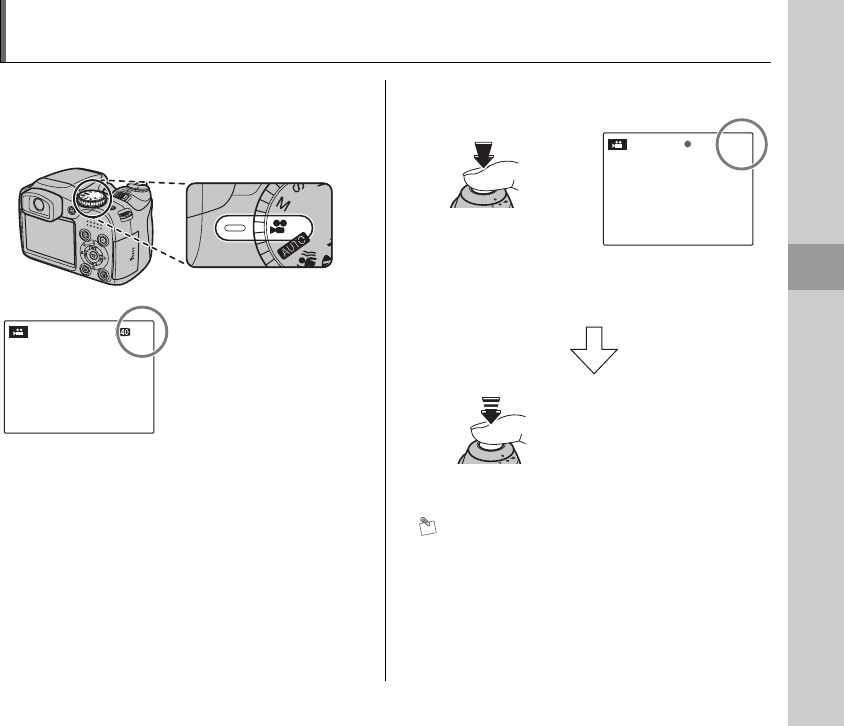 M

AUTO

40