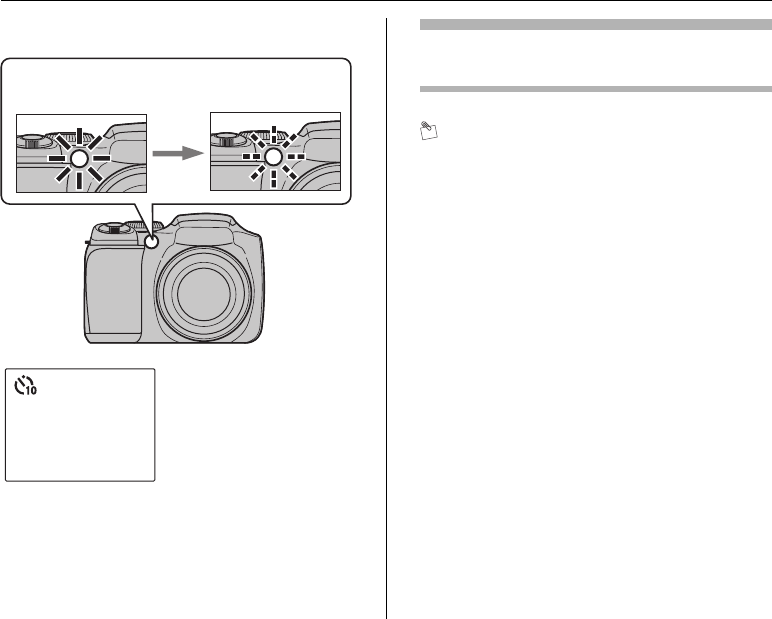 10