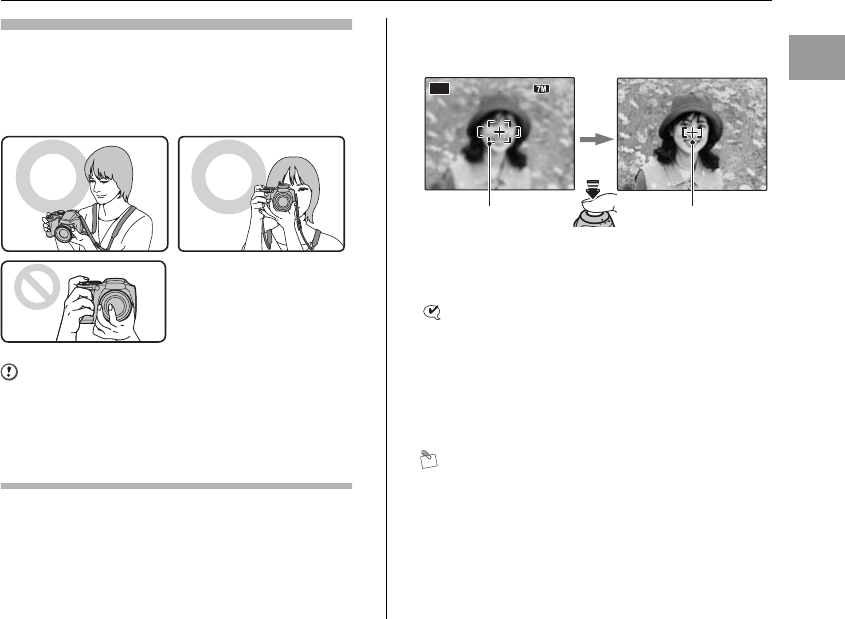 7M