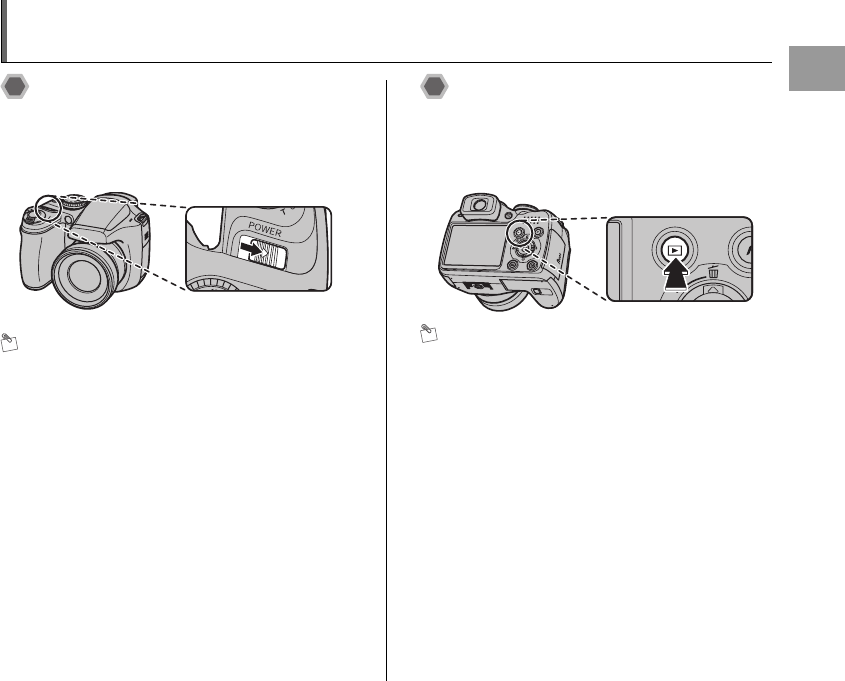 POWER