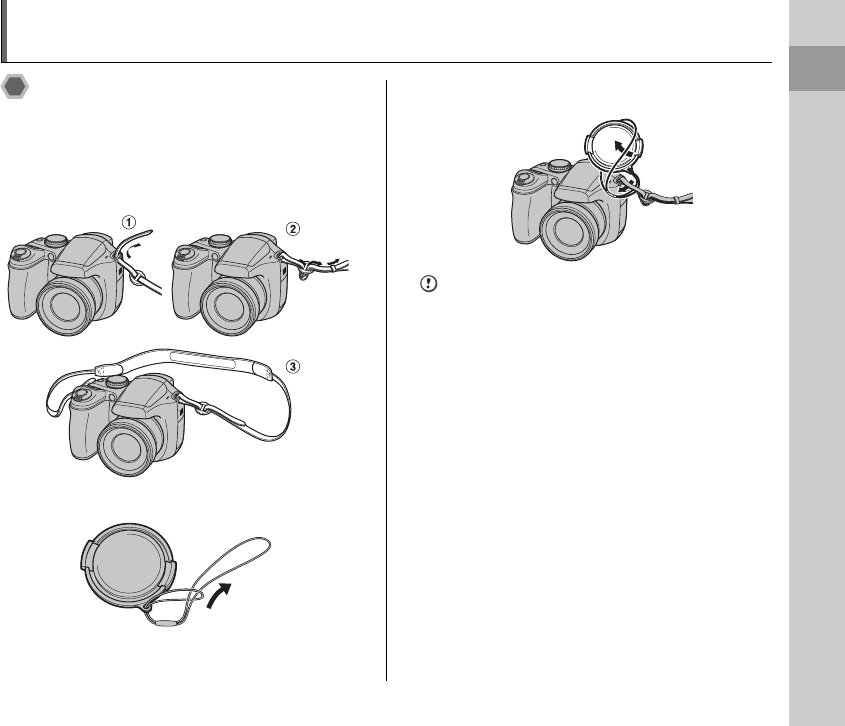 ①

②

③