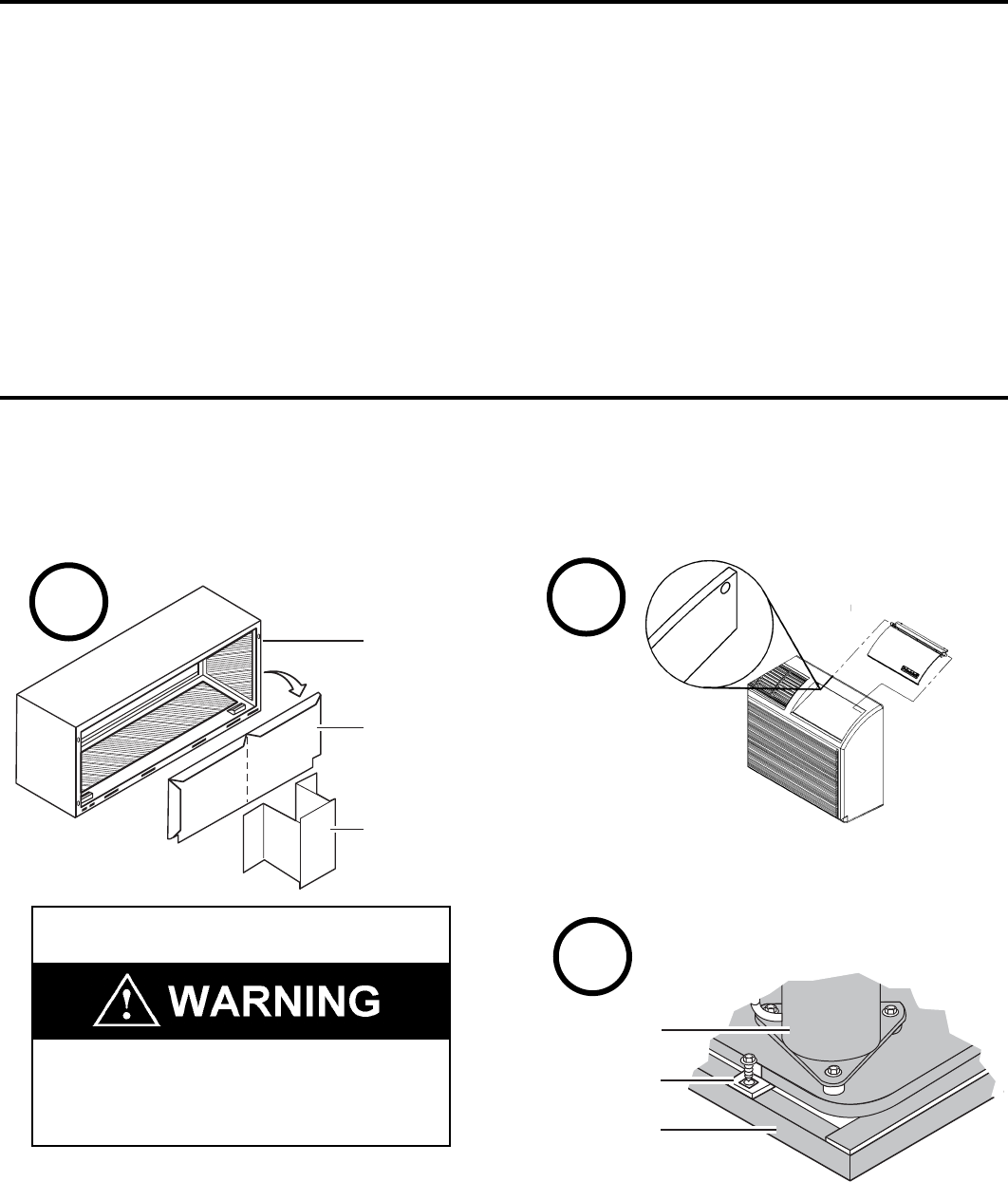 WARNING