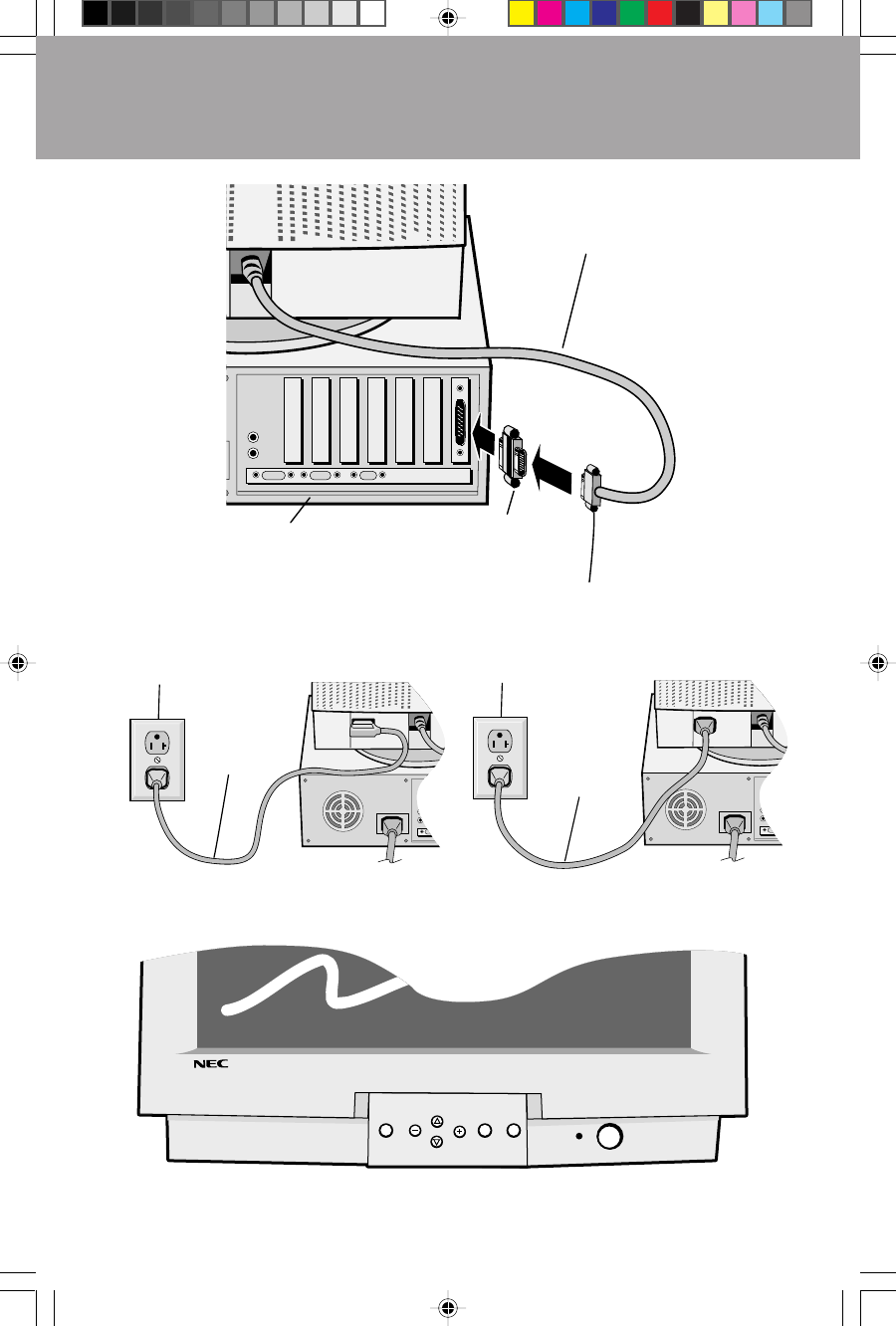 NEC