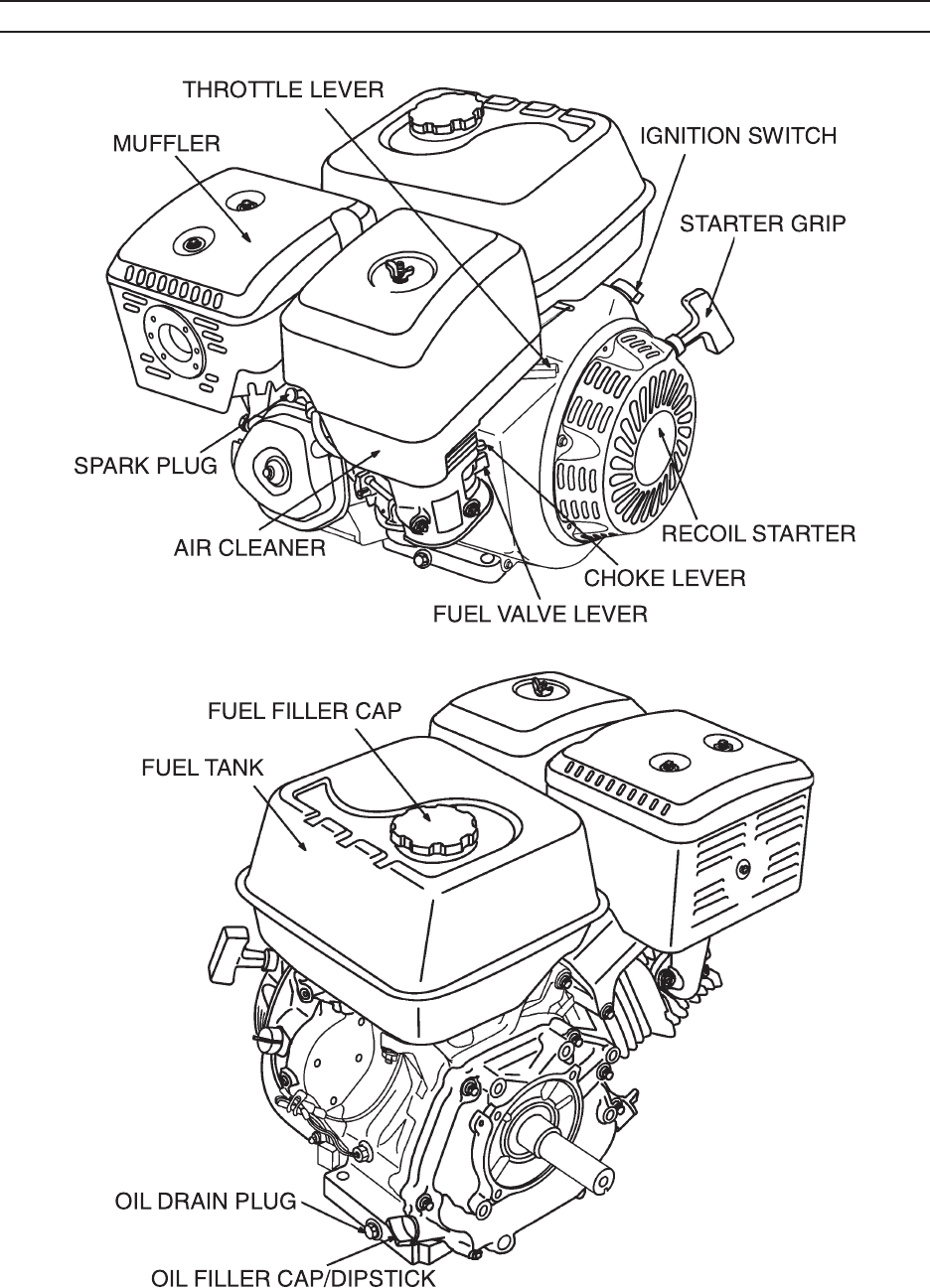 THROTTLE LEVER
MUFFLER
IGNITION SWITCH
STARTER GRIP
SPARK PLUG
AIR CLEANER
RECOIL STARTER
CHOKE LEVER
FUEL VALVE LEVER

FUEL FILLER CAP
FUEL TANK
OIL DRAIN PLUG
OIL FILLER CAP/DIPSTICK