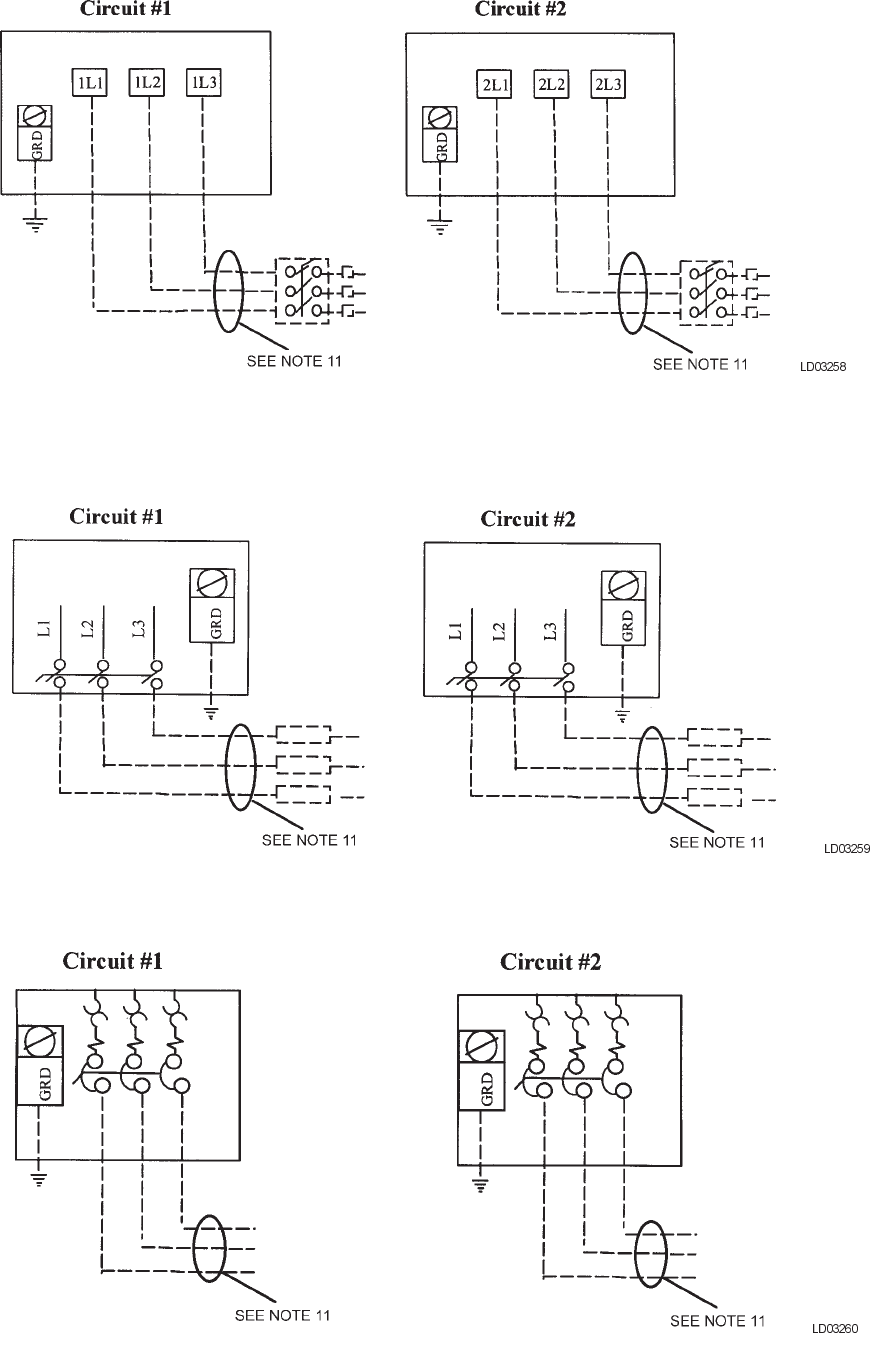 Circuit #1

1L1 1L2 1L3

GRD

SEE NOTE 11

Circuit #2

2L1 2L2 2L3

GRD

SEE NOTE 11

LD03258

Circuit #1

L1 L2 L3

GRD

SEE NOTE 11

Circuit #2

L1 L2 L3

GRD

SEE NOTE 11

LD03259

Circuit #1

GRD

SEE NOTE 11

Circuit #2

GRD

SEE NOTE 11

LD03260