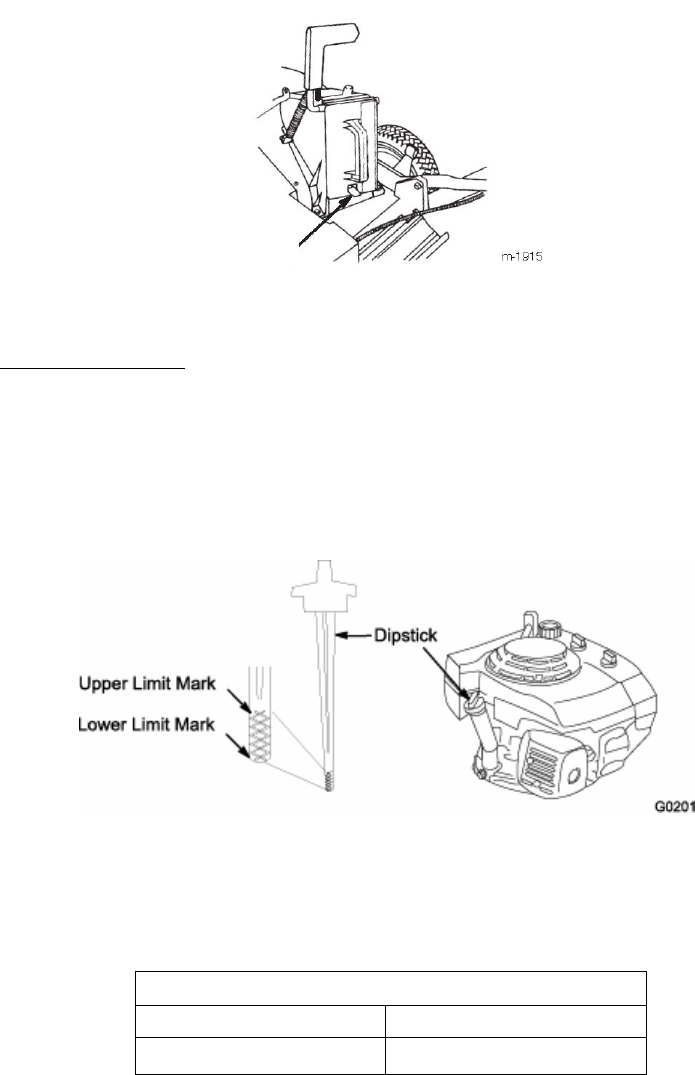 m-1915

Dipstick

Upper Limit Mark

Lower Limit Mark

G0201