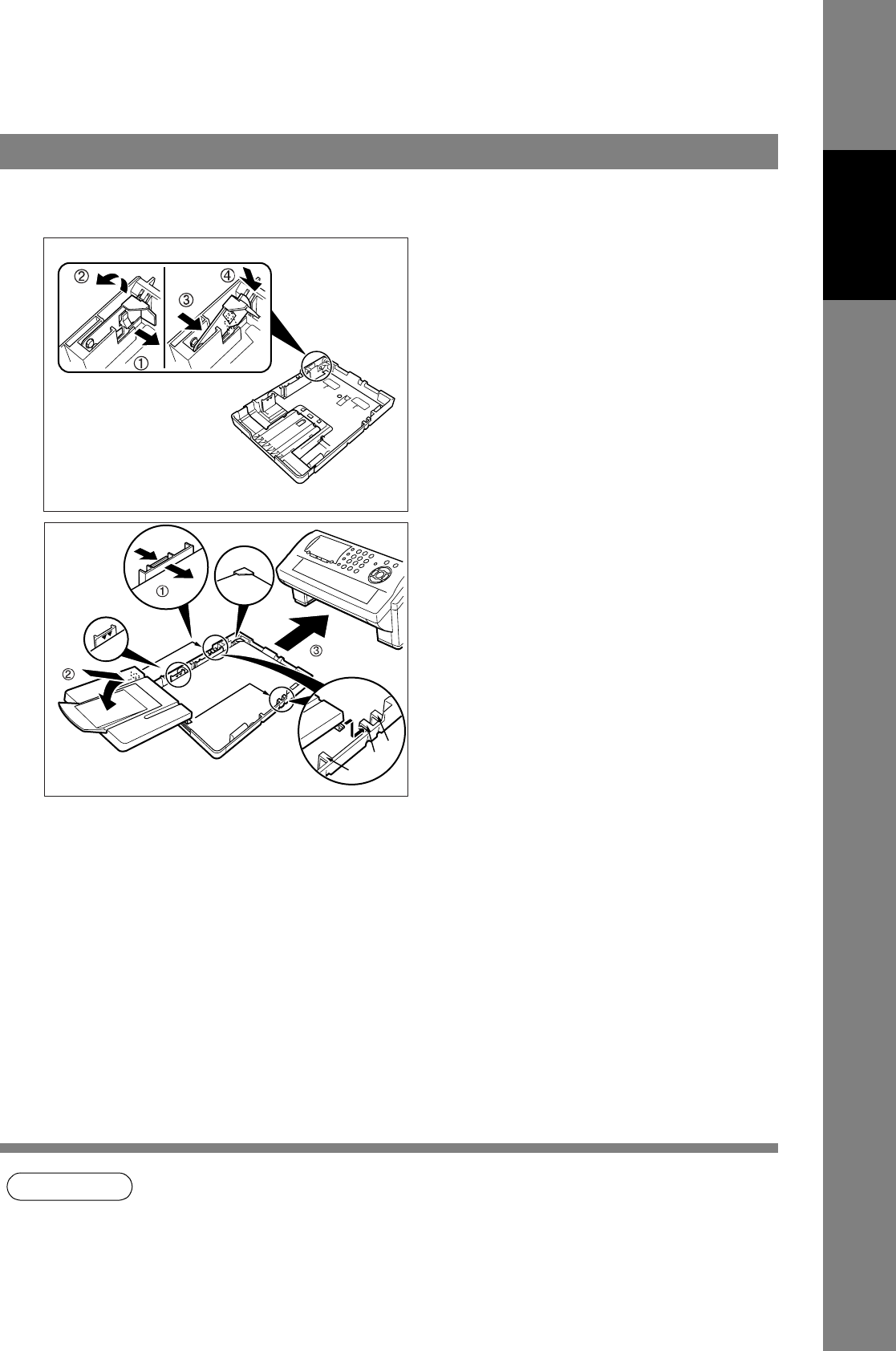 ② ④
③
①

①
③
②