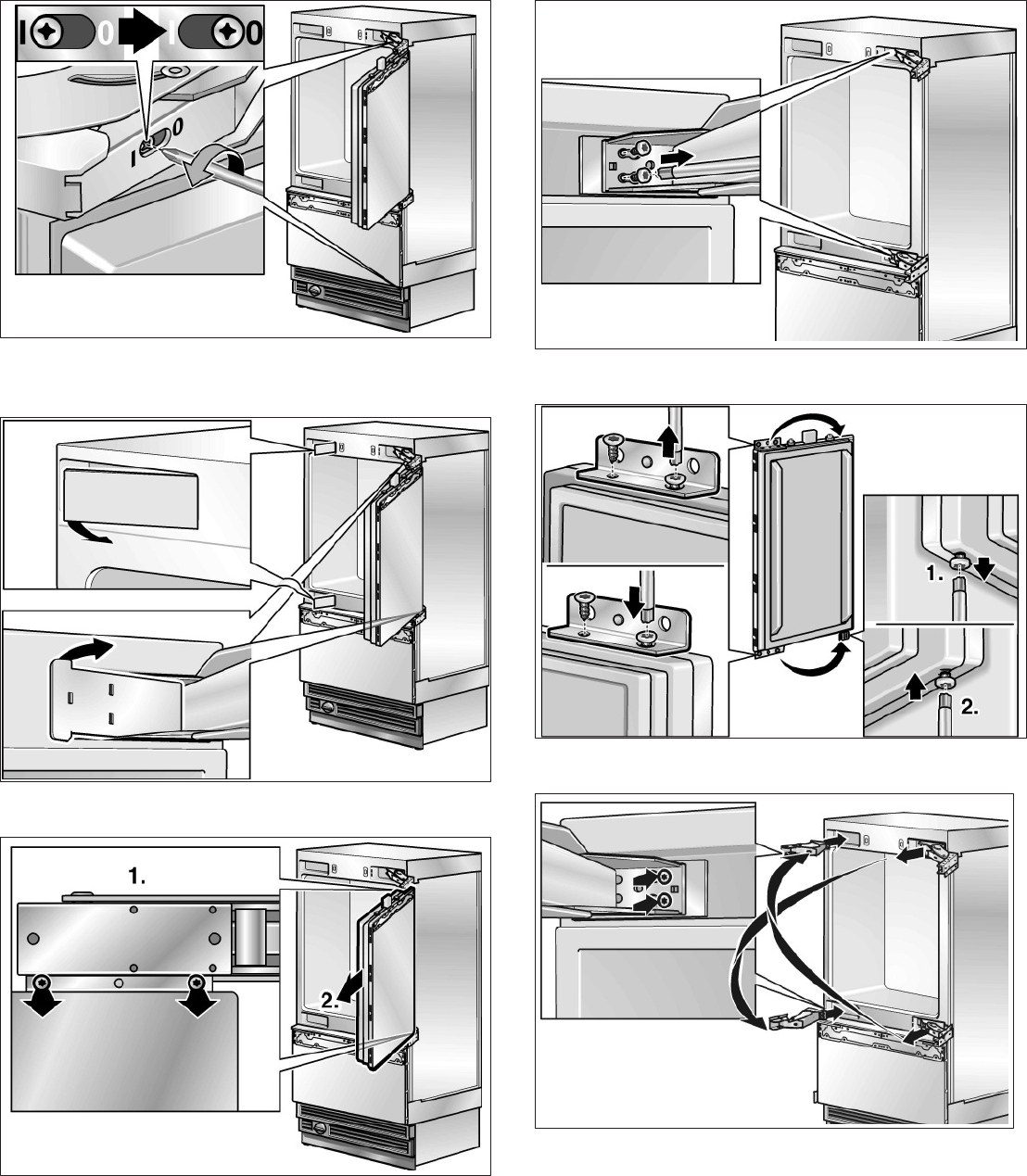 I 0 I 0

I 0

1.

2.

1.

2.