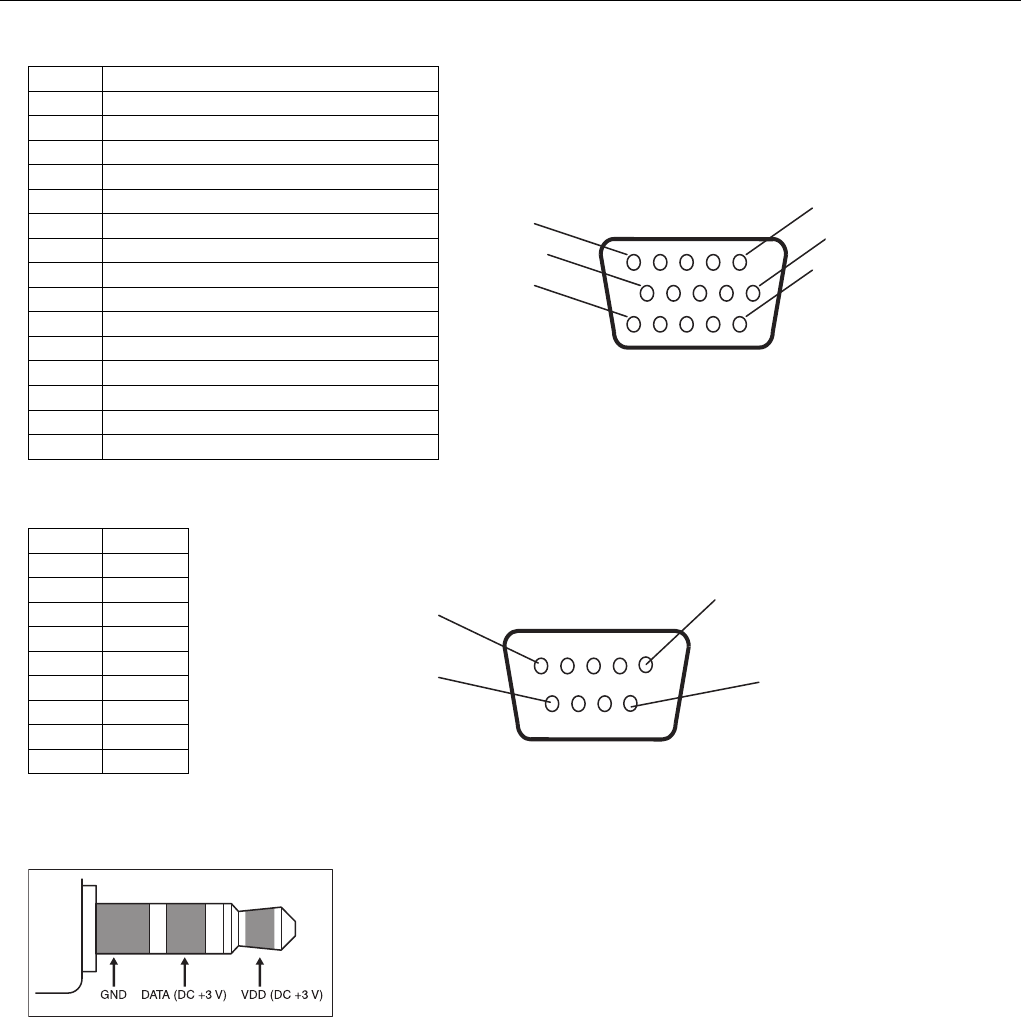 GND DATA (DC +3 V) VDD (DC +3 V)