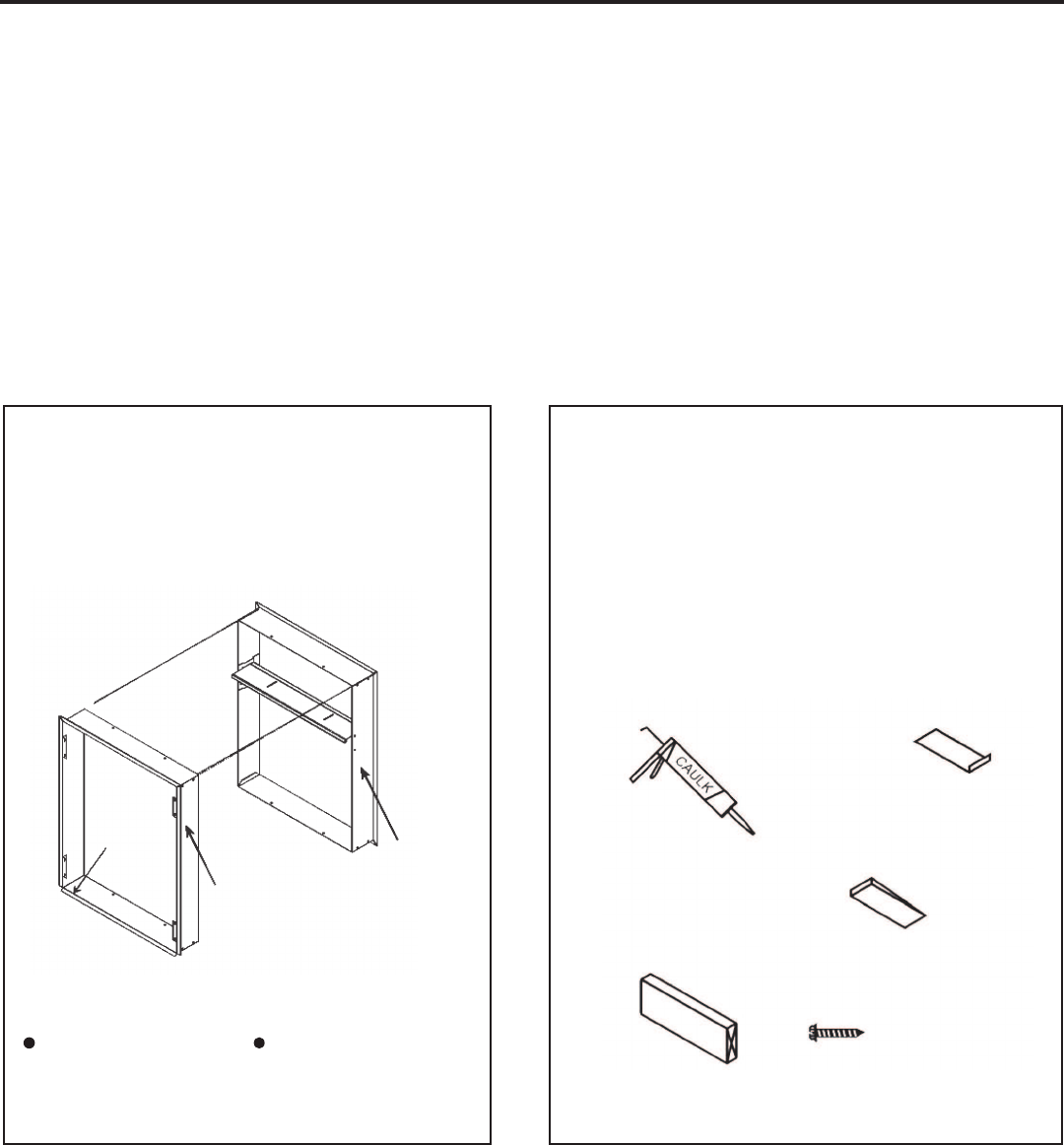 CAULK