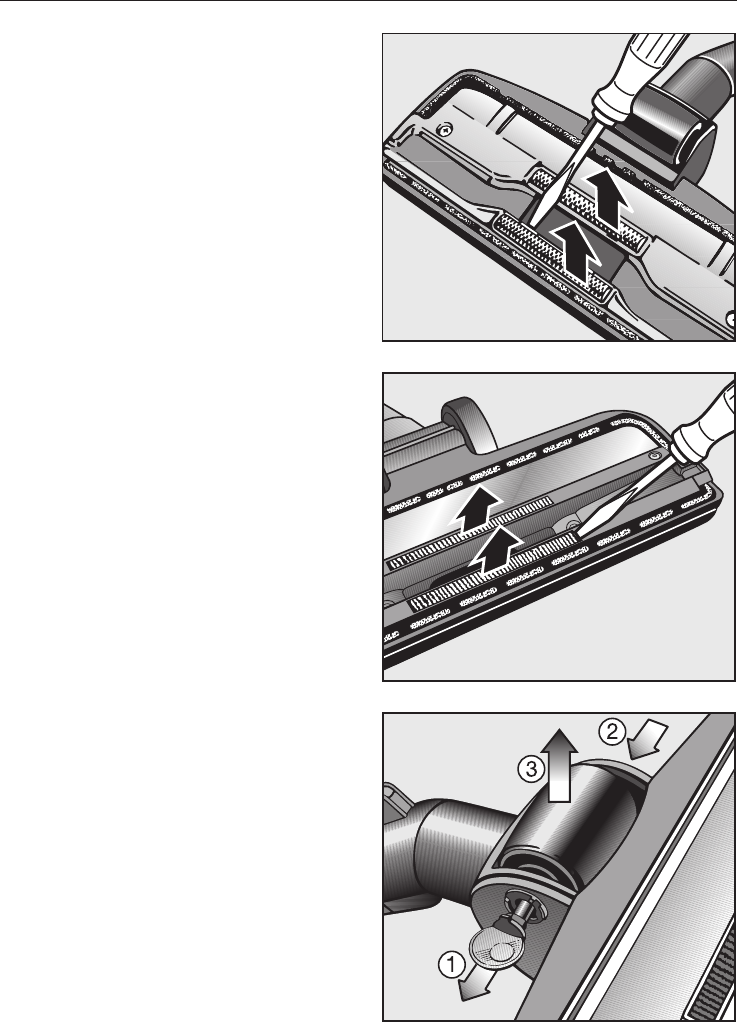 2

3

1