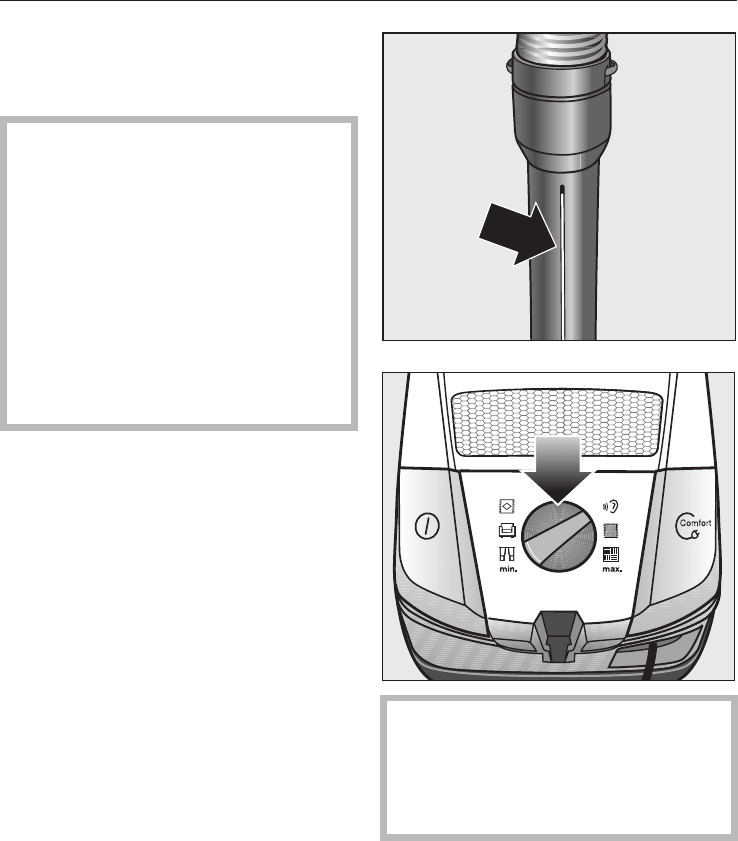 min.
max.
Comfort