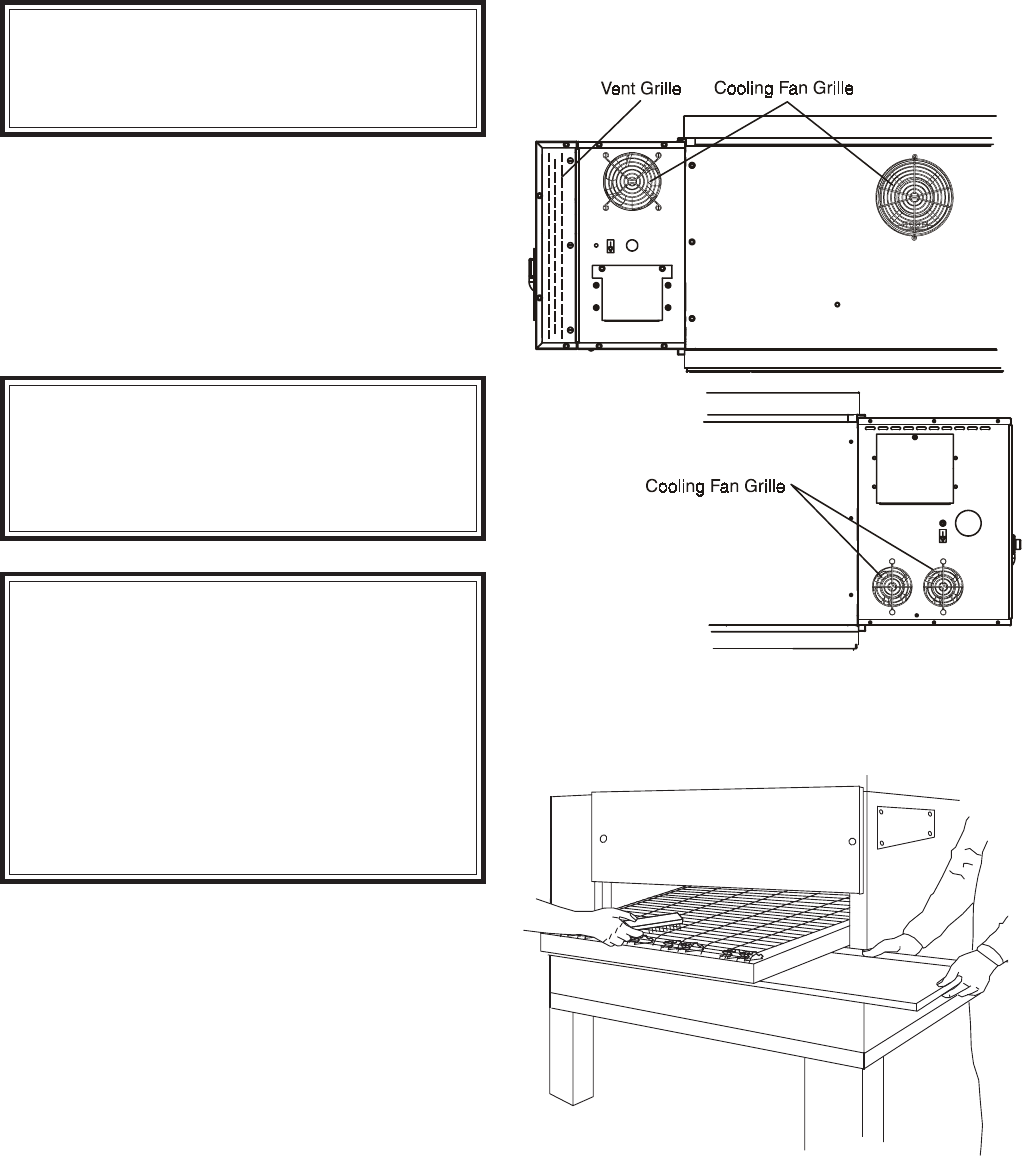 Vent Grille

Cooling Fan Grille

Cooling Fan Grille