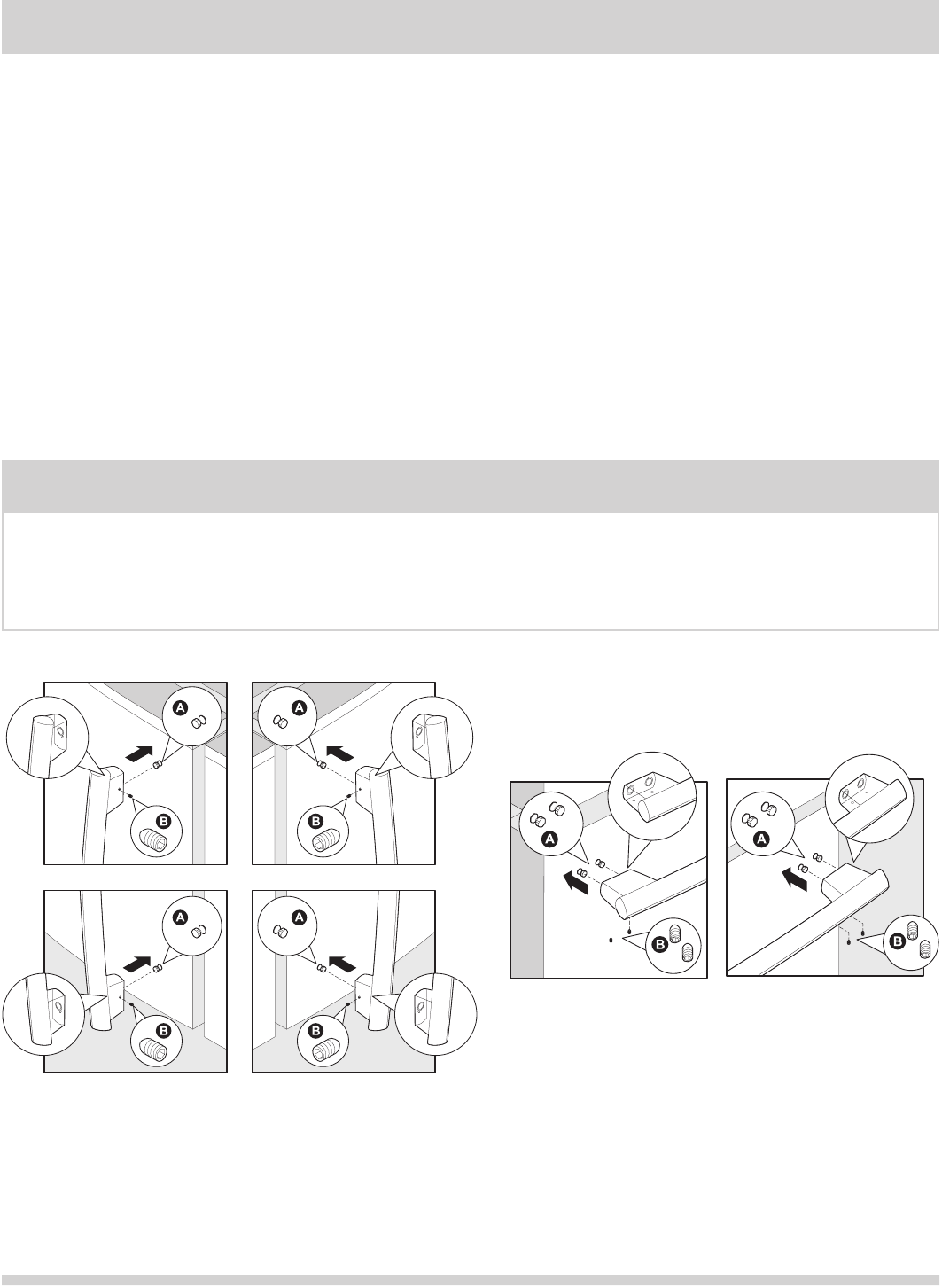 A

B

A

B

A

B

A

B

A

B

A

B