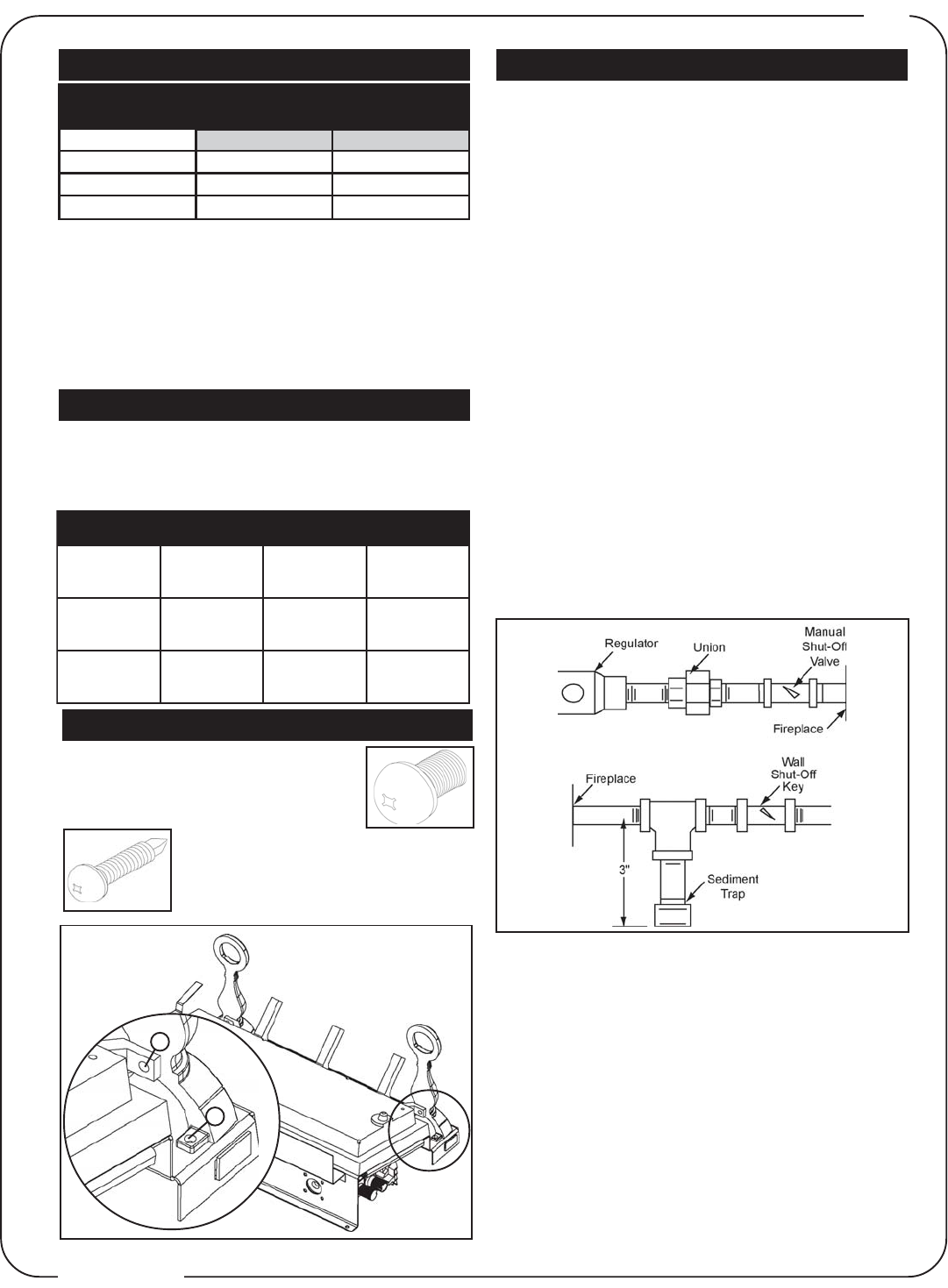 Regulator

Union

Manual Shut-Off Valve

Fireplace

Fireplace

Wall Shut-Off Key

3"

Sediment Trap