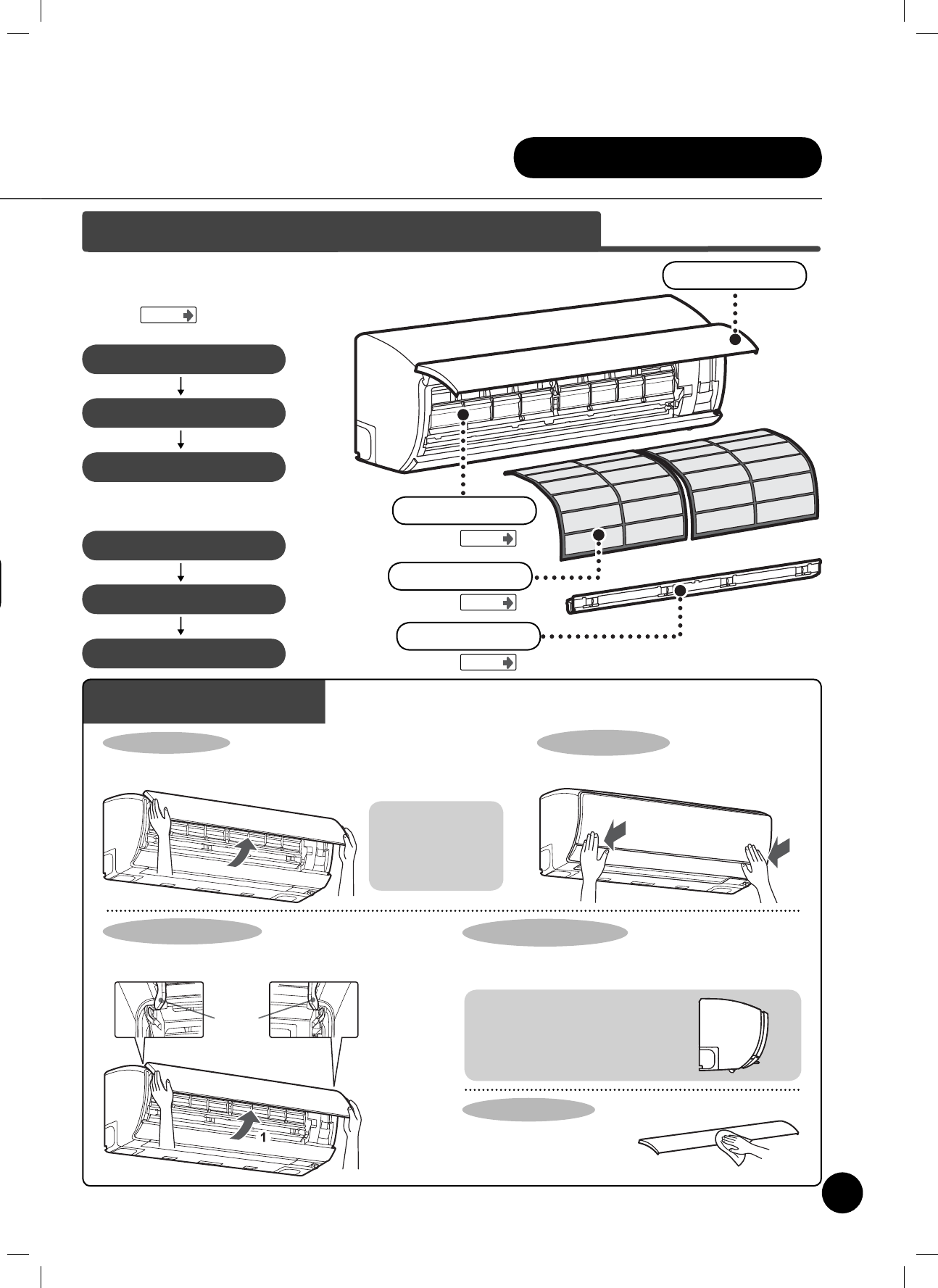 1