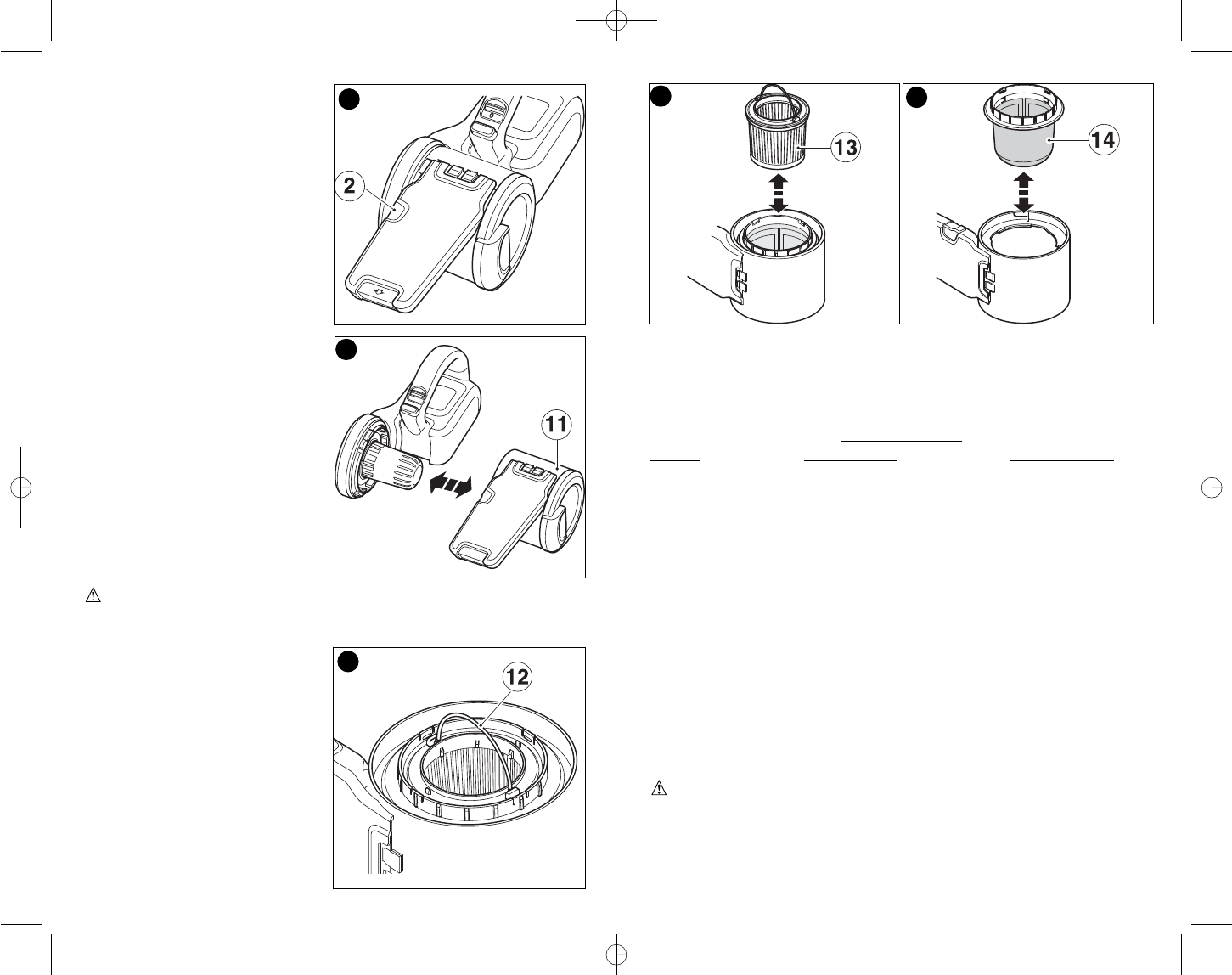 2

11

12

13

14