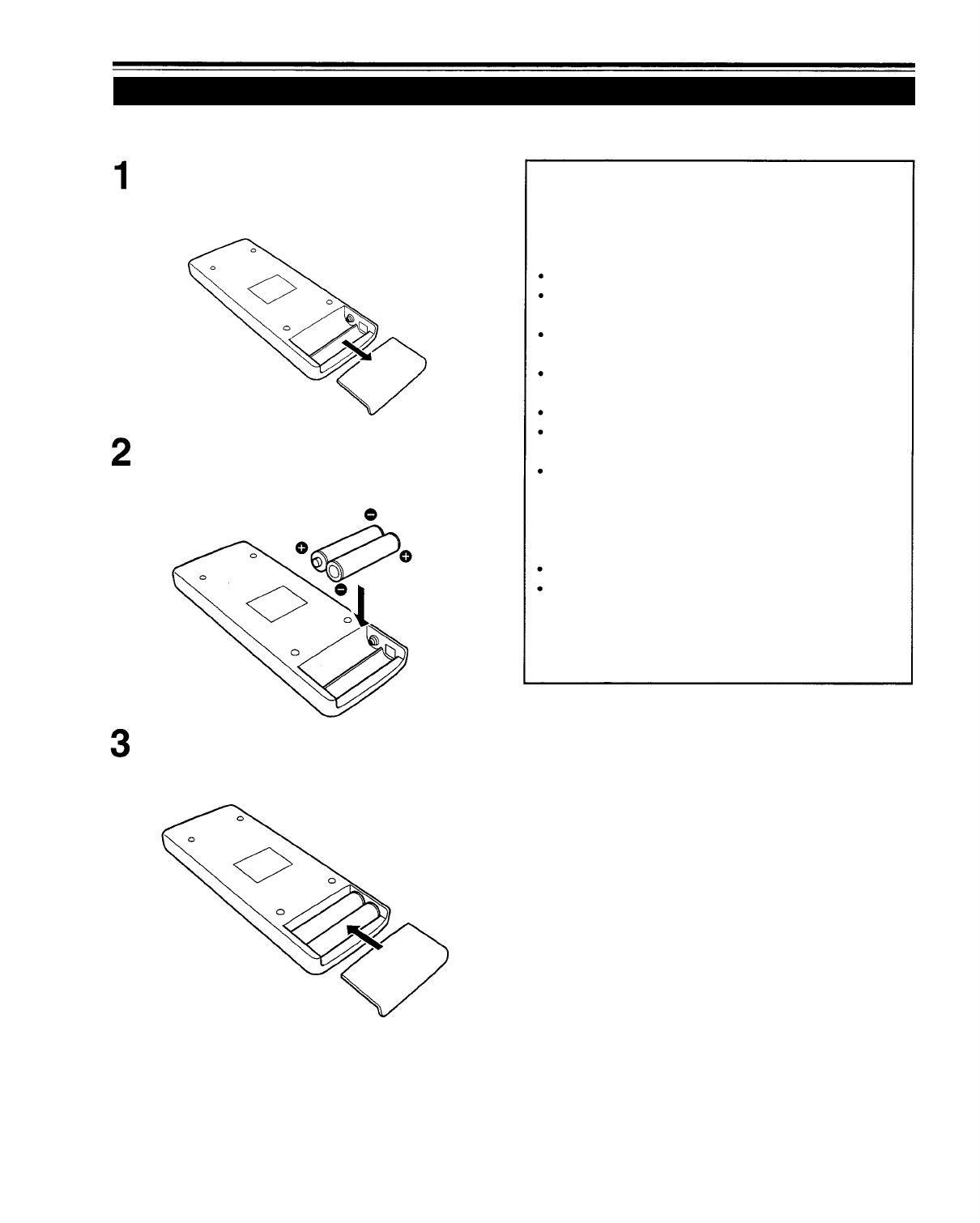 1

2

3