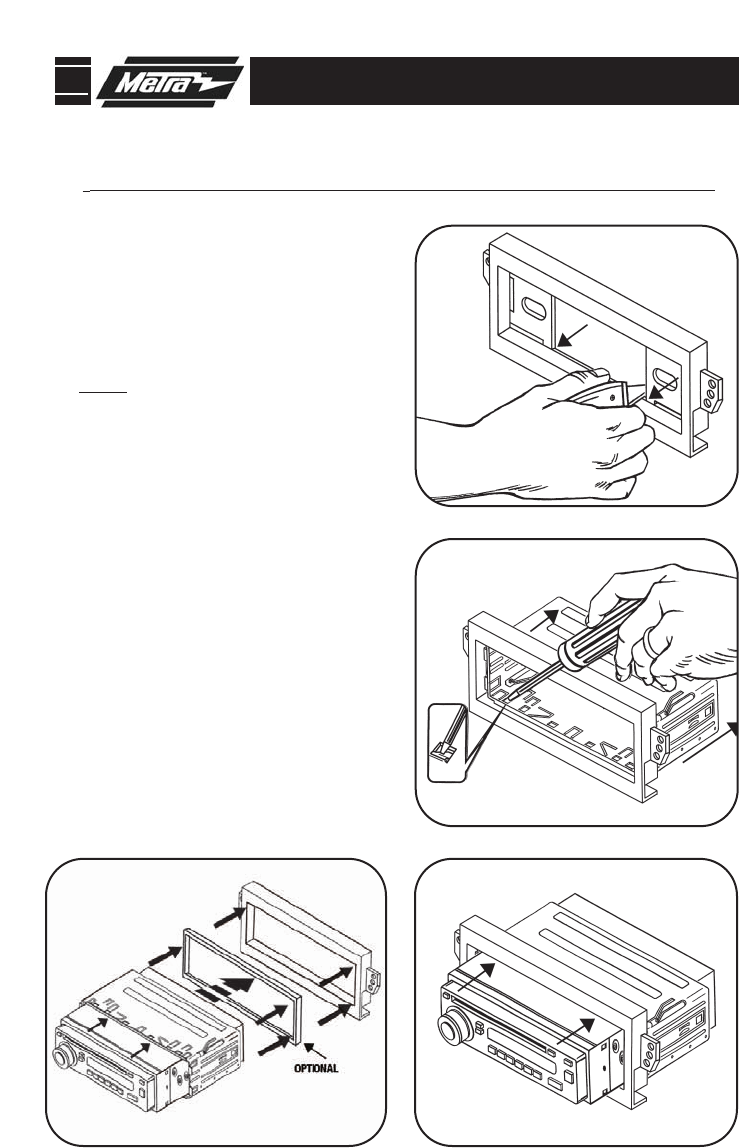 Metra

OPTIONAL