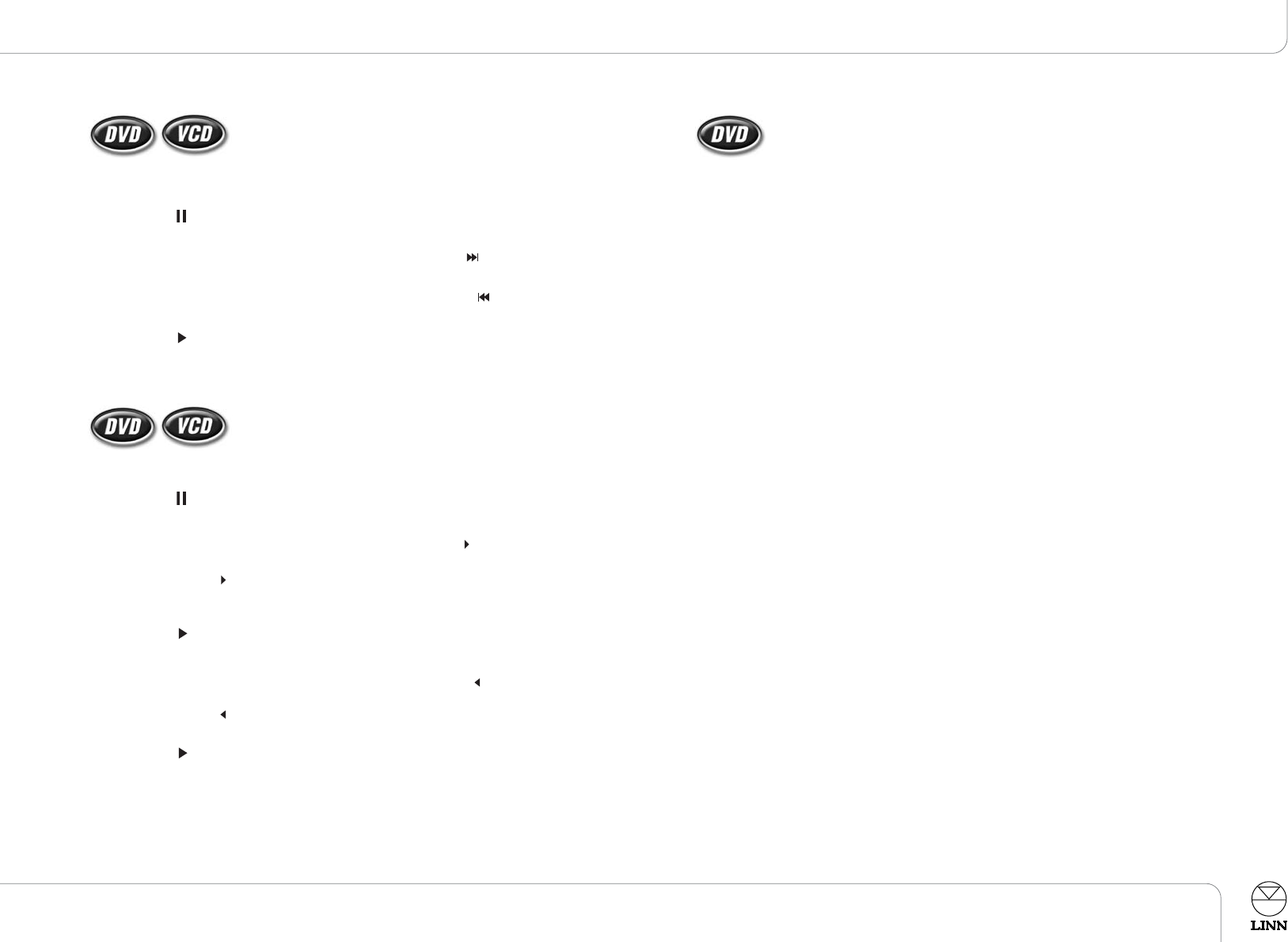 DVD VCD

DVD

DVD VCD

LINN