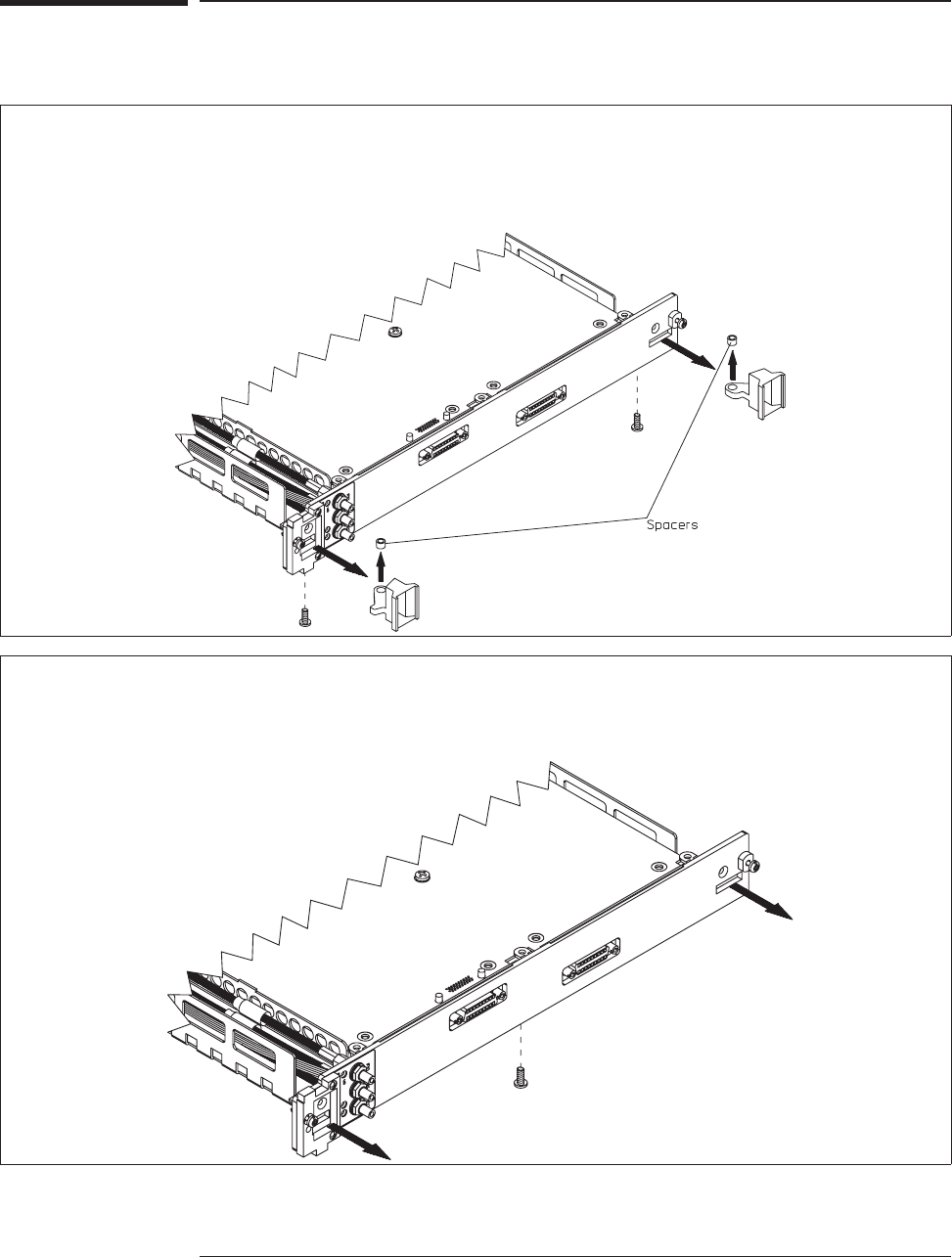 Spacers