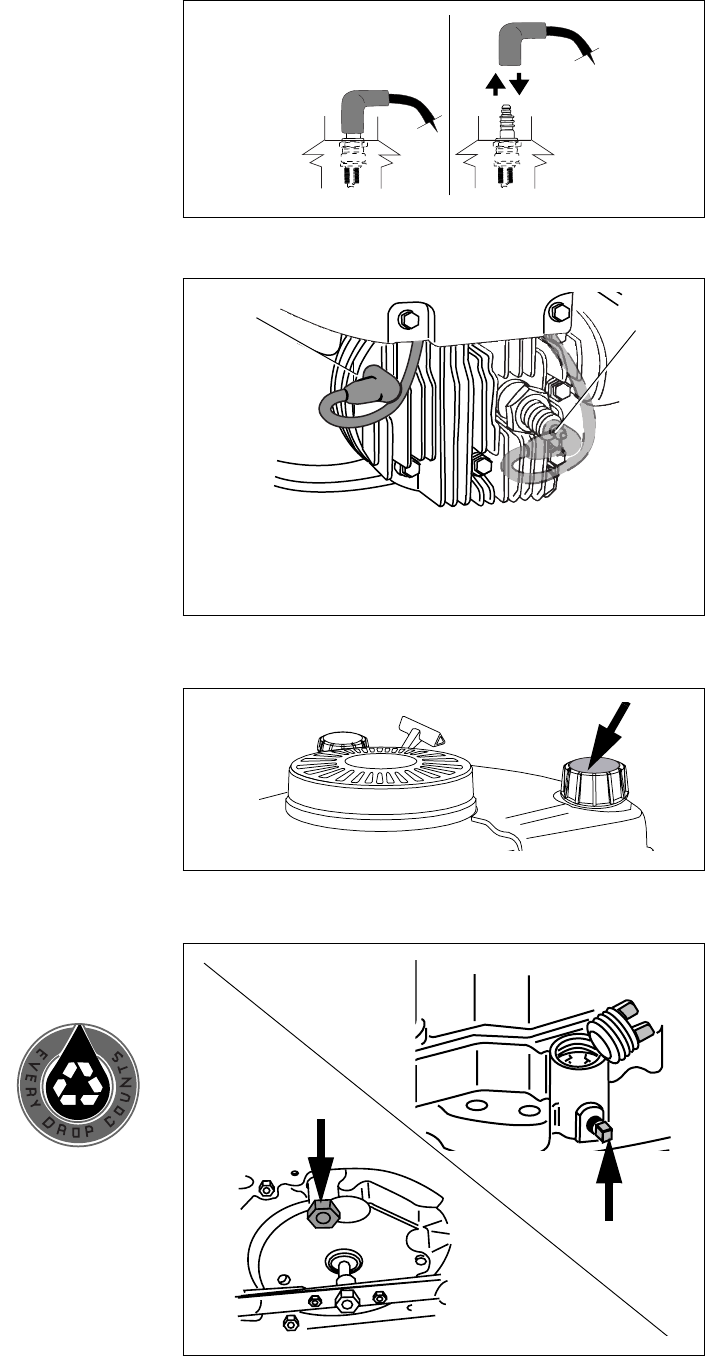 EVERY DROP COUNTS