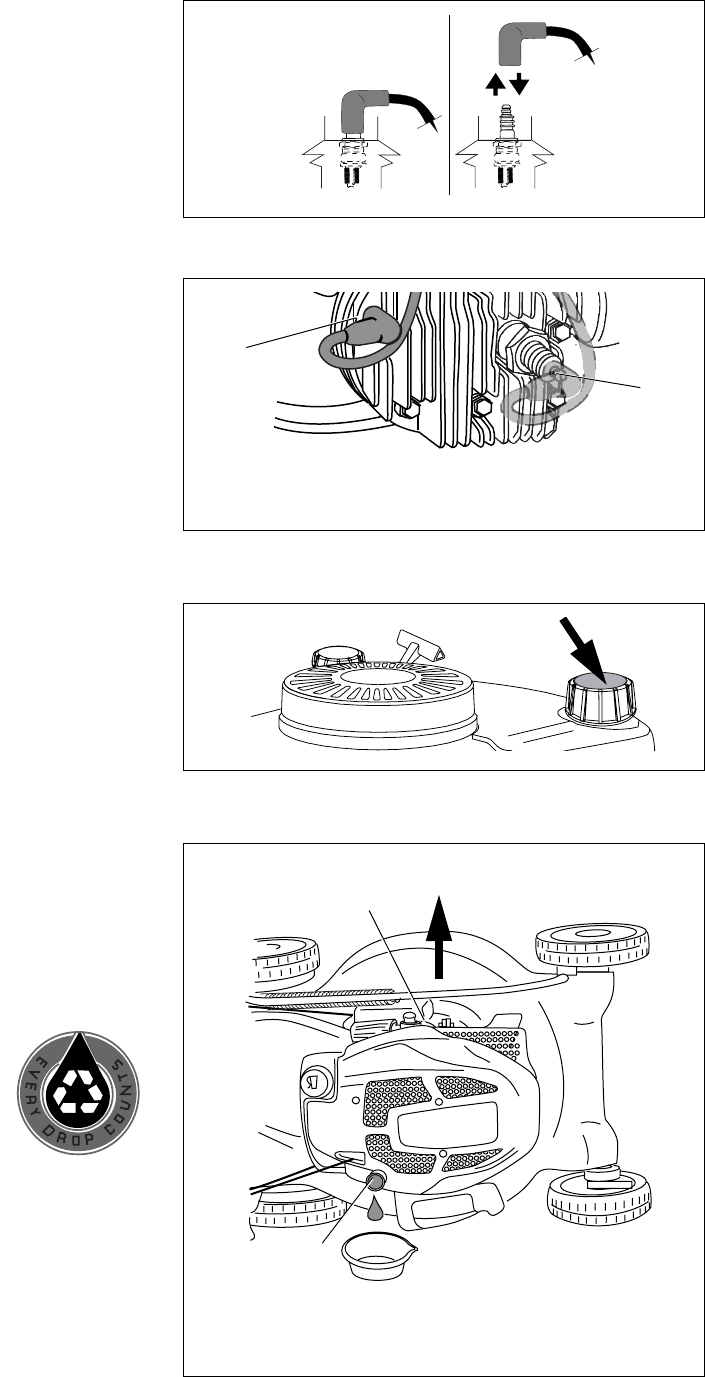 EVERY DROP COUNTS