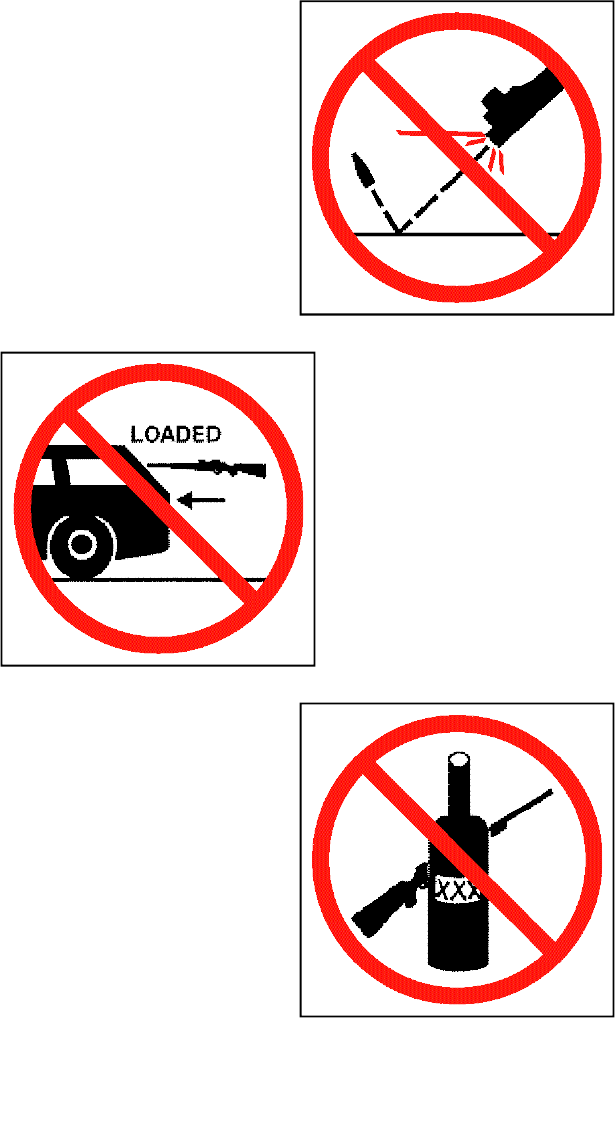 LOADED

XXX